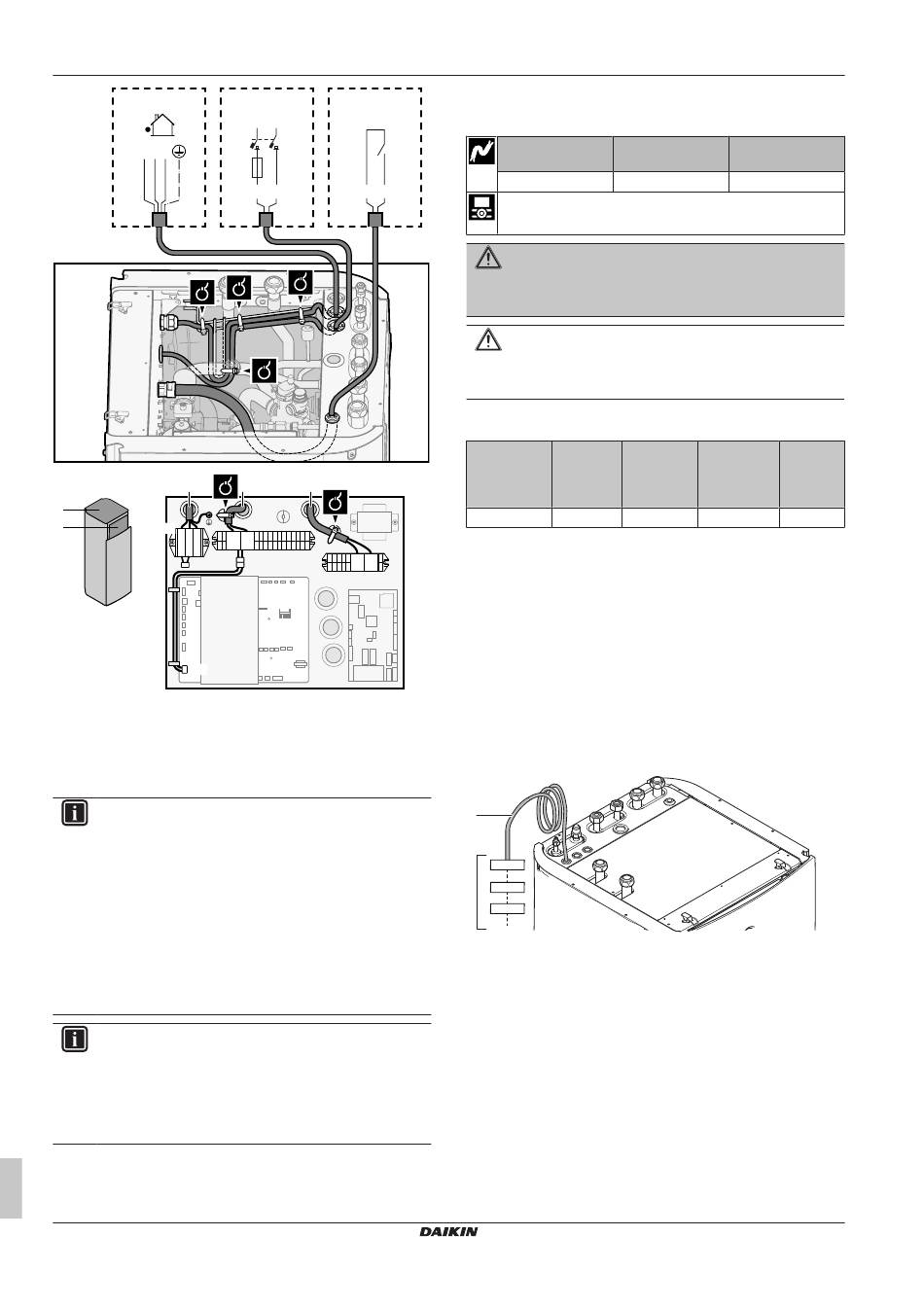 DAIKIN