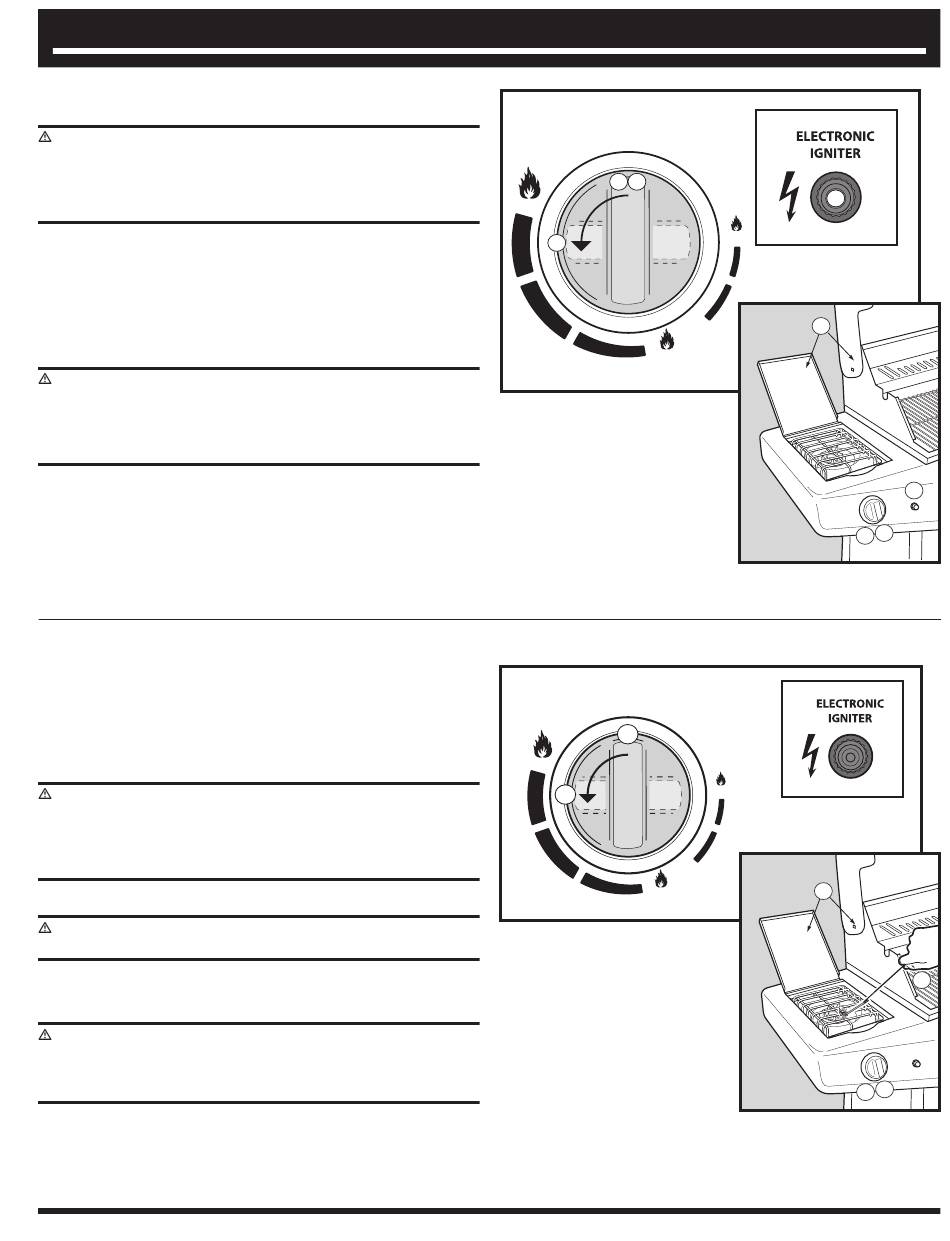 ELECTRONIC IGNITER

ELECTRONIC IGNITER