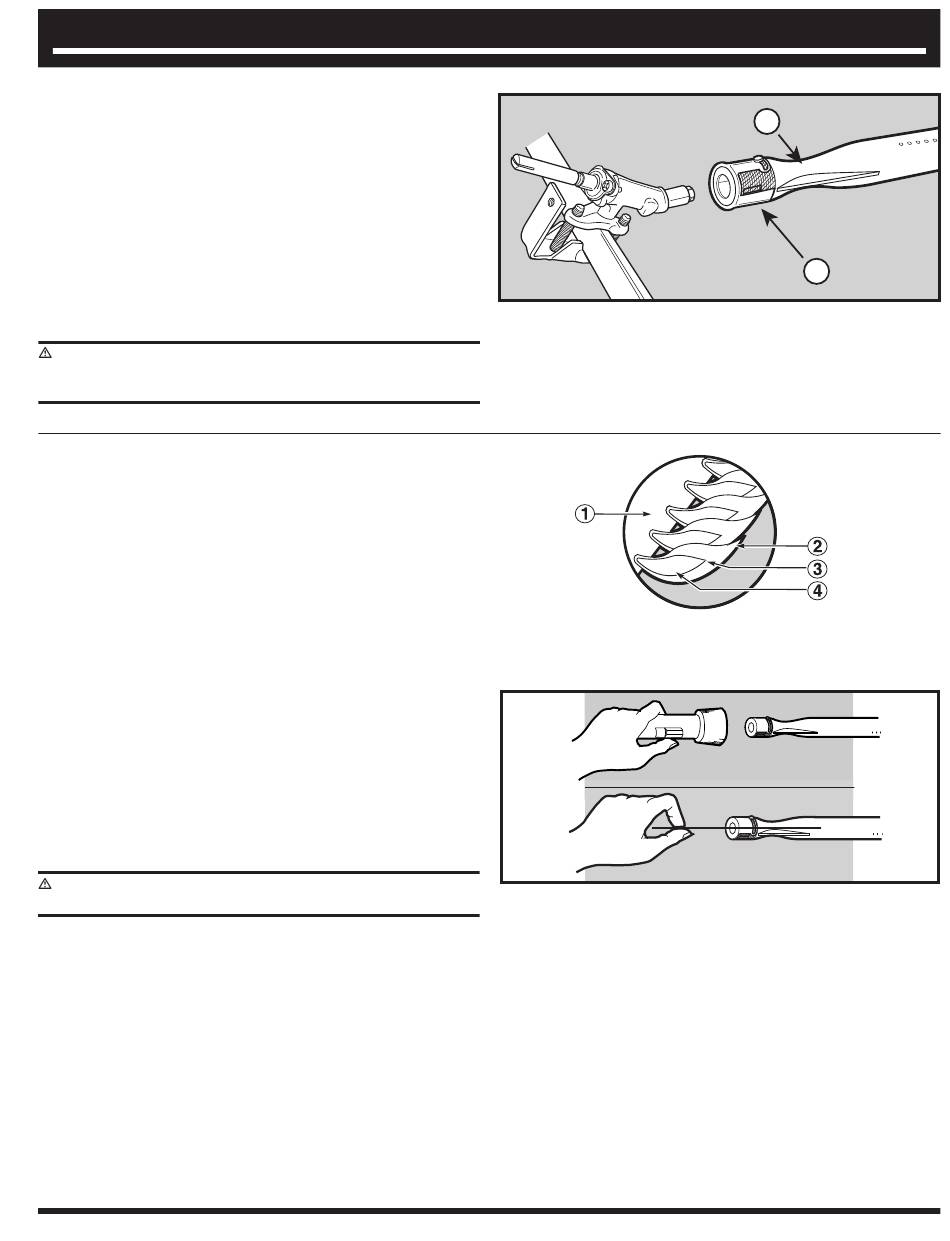 ①
②
③
④