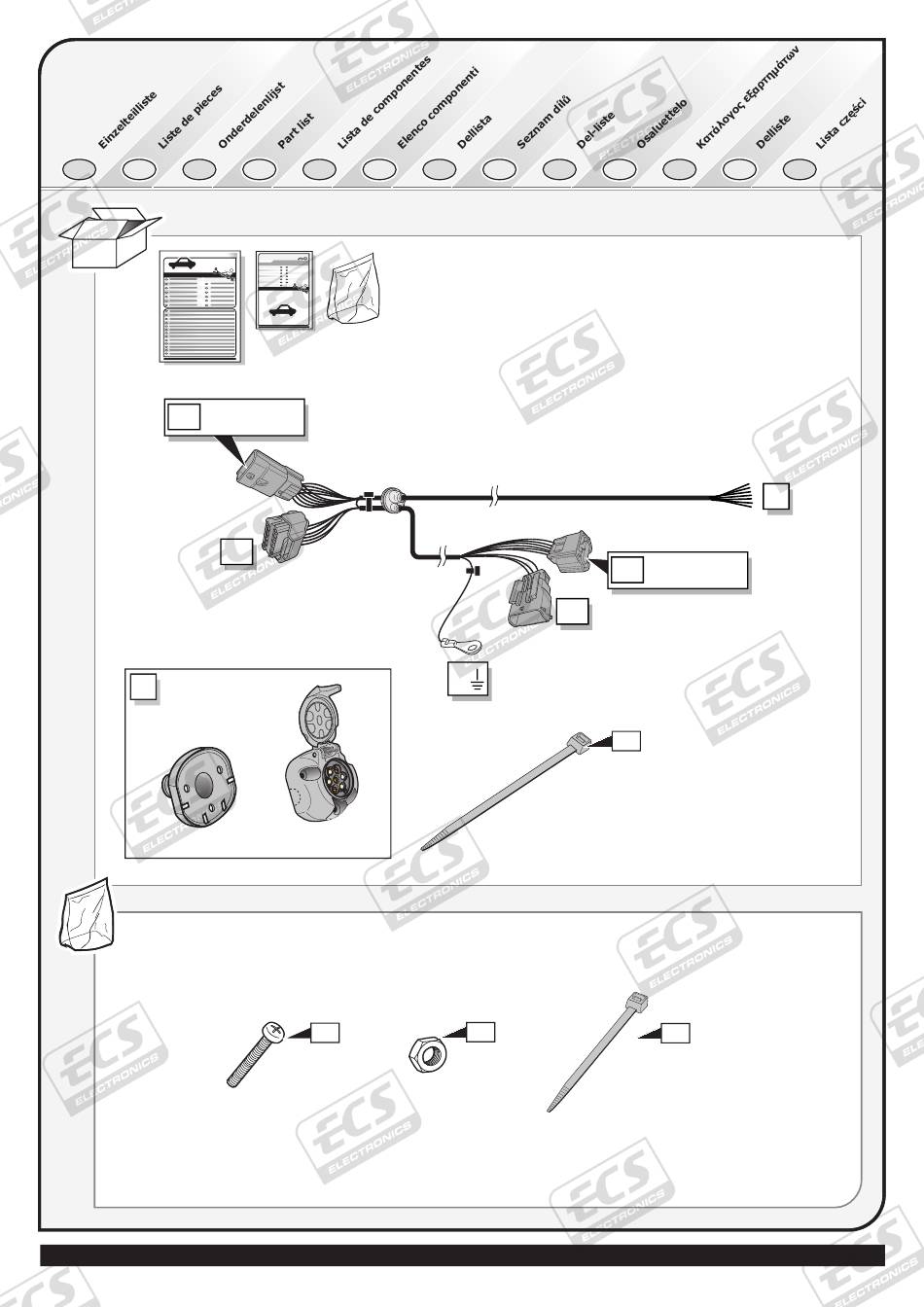 Einzelteilliste
Liste de pieces
Onderdelenlijst
Part list
Lista de componentes
Elenco componenti
Dellista
Seznam dílů
Del-liste
Osaluettelo
Κατάλογος εξαρτημάτων
Delliste
Lista części

ECS ELECTRONICS