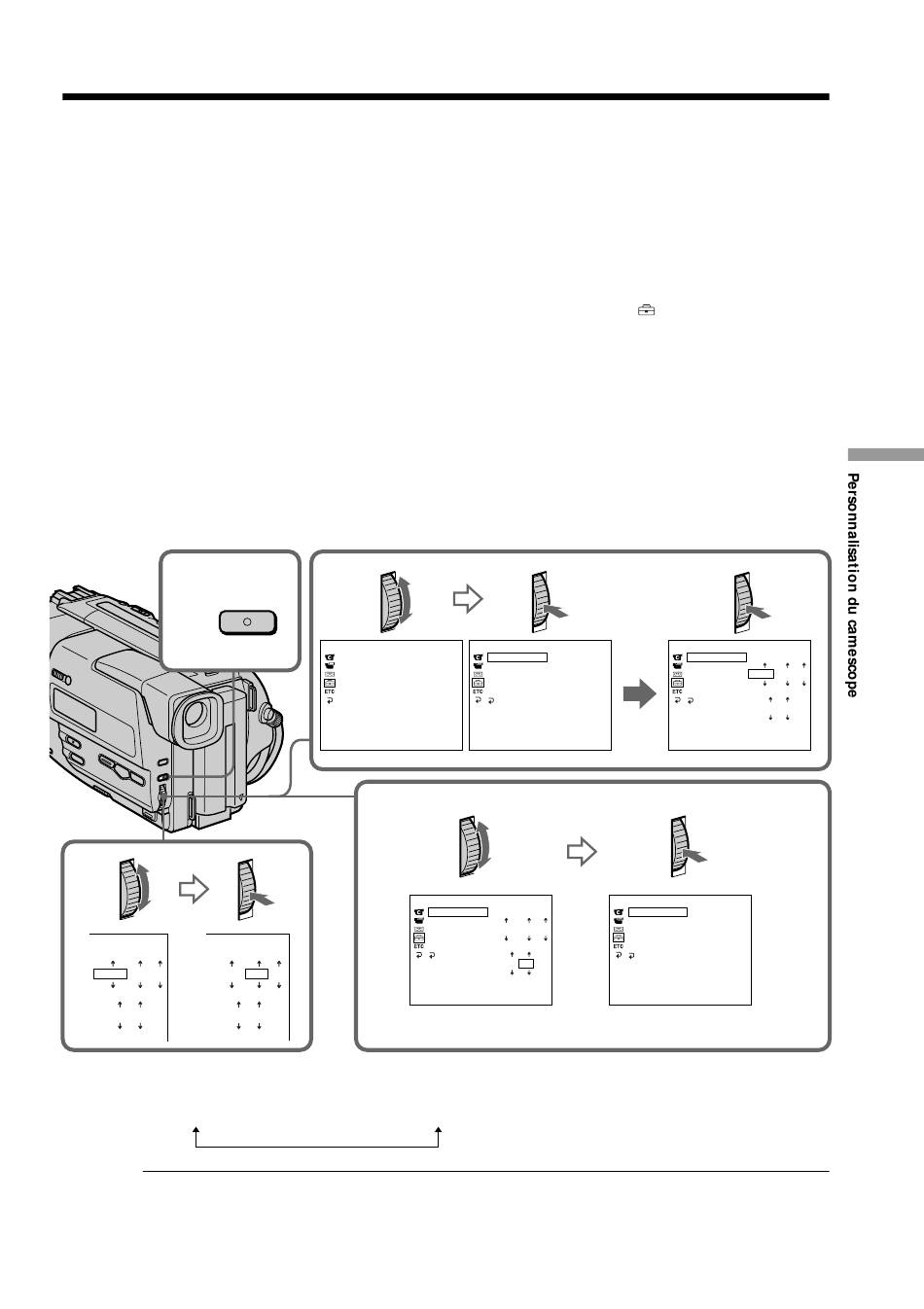 Personnalisation du camescope

ETC

ETC

ETC

ETC

ETC