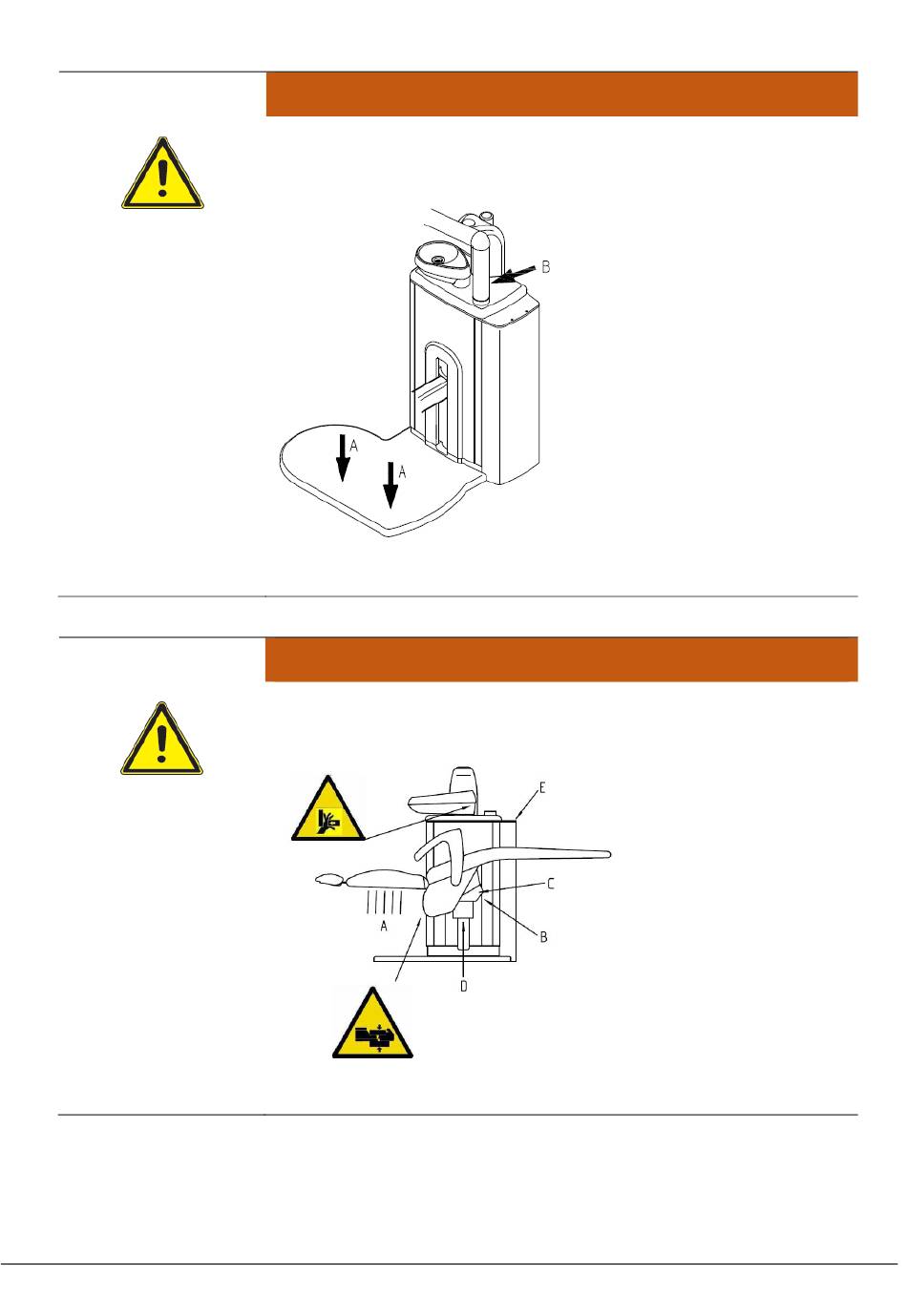 B

A

A

E

C

A

B

D