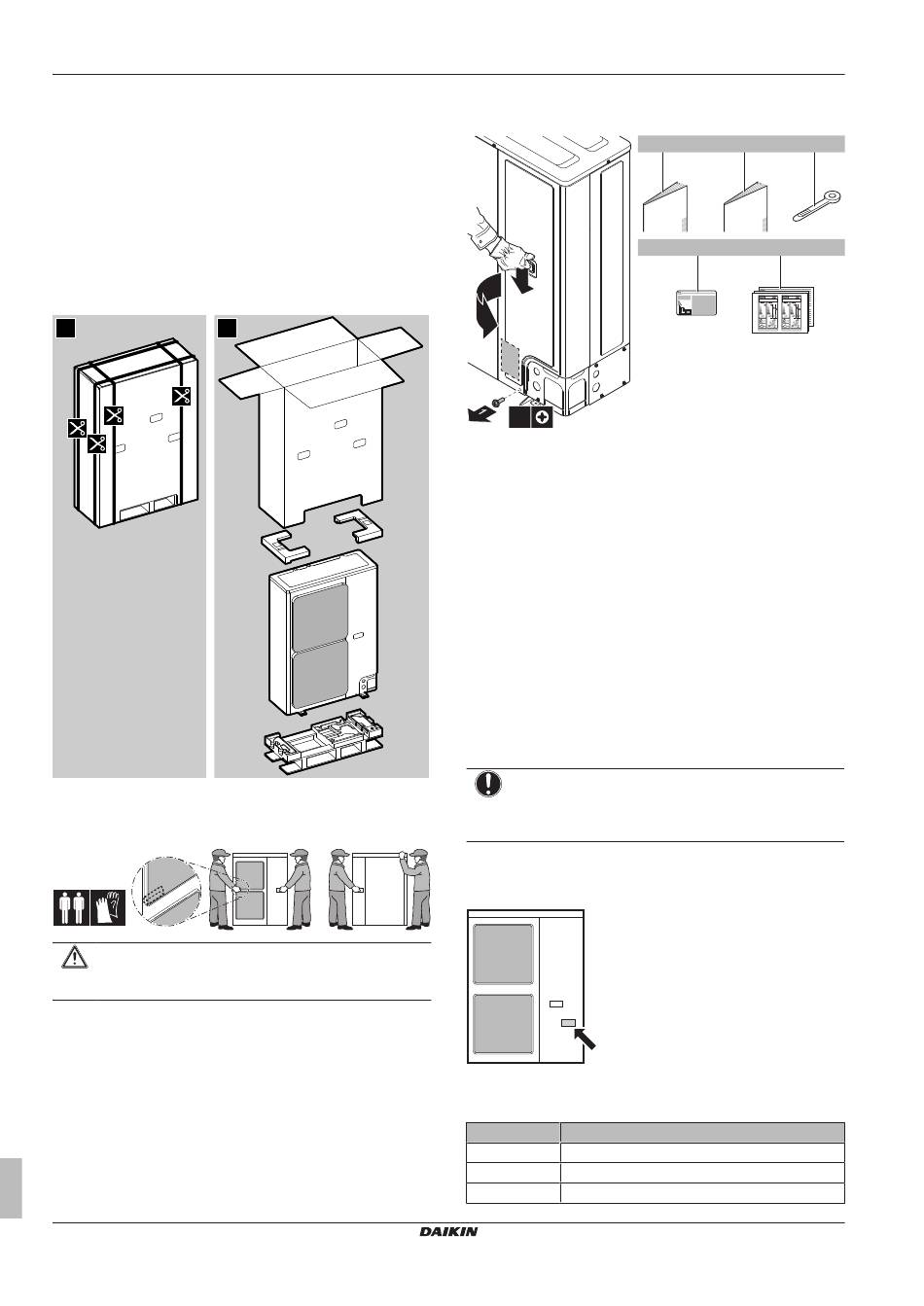 DAIKIN