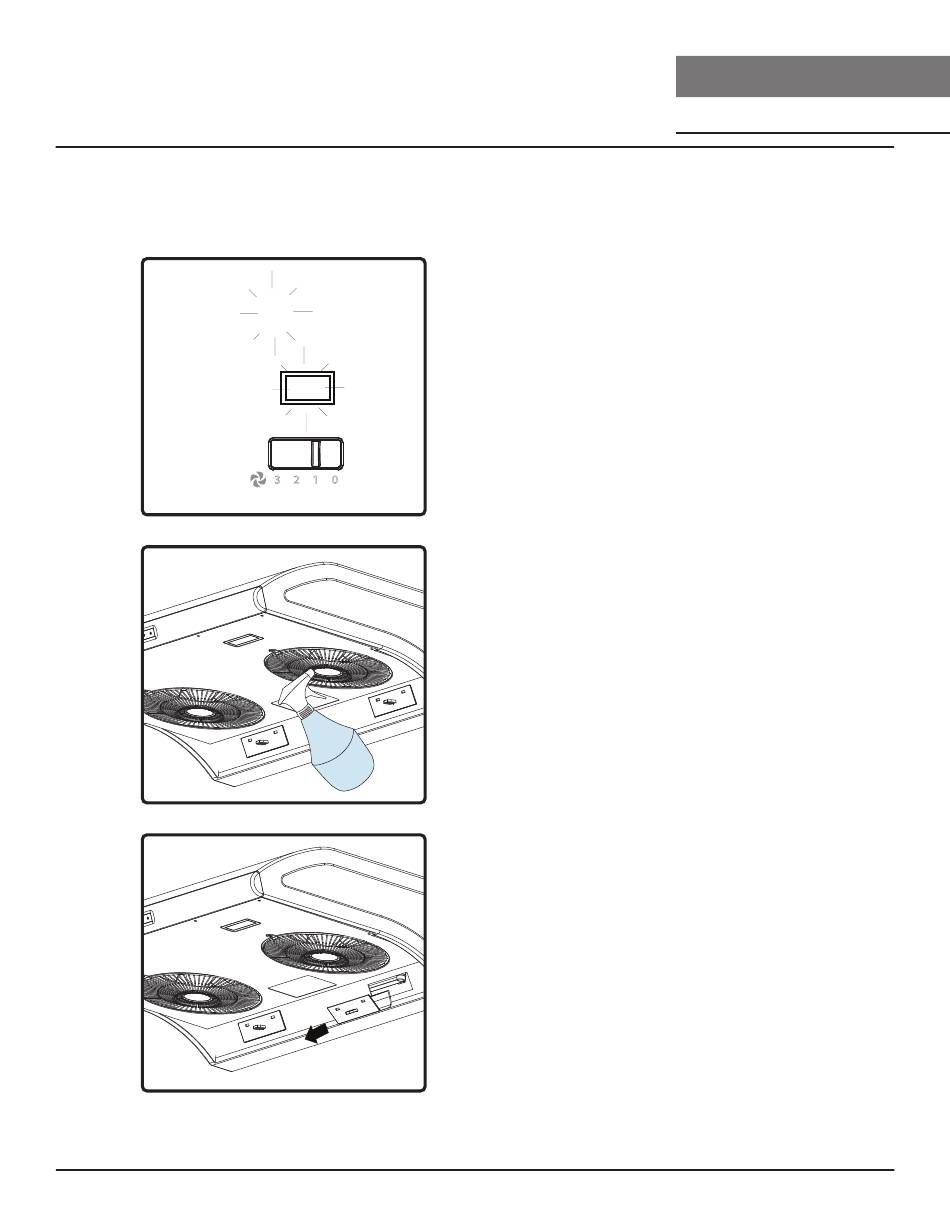 3 2 1 0