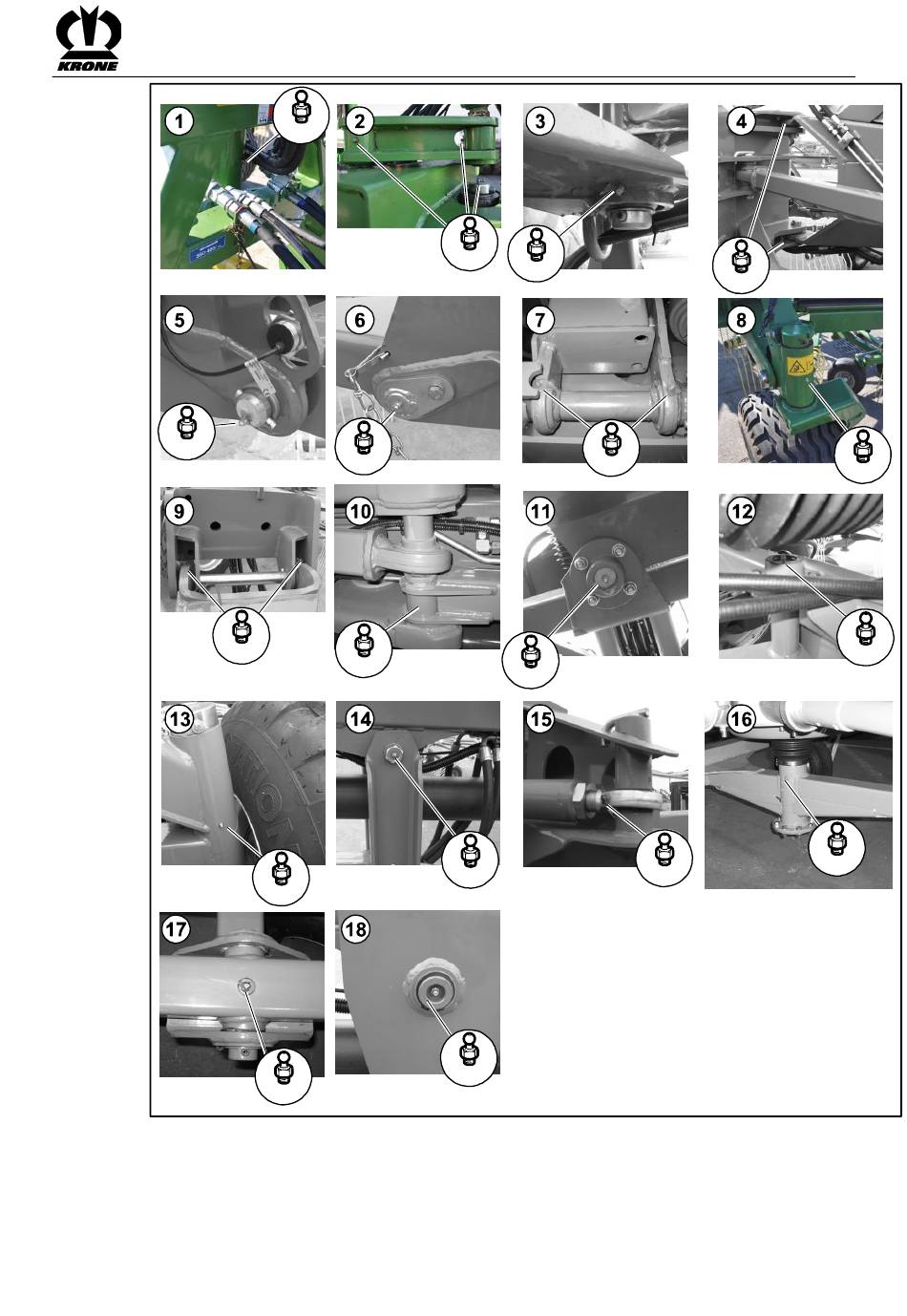 KRONE

1

2

3

4

5

6

7

8

9

10

11

12

13

14

15

16

17

18