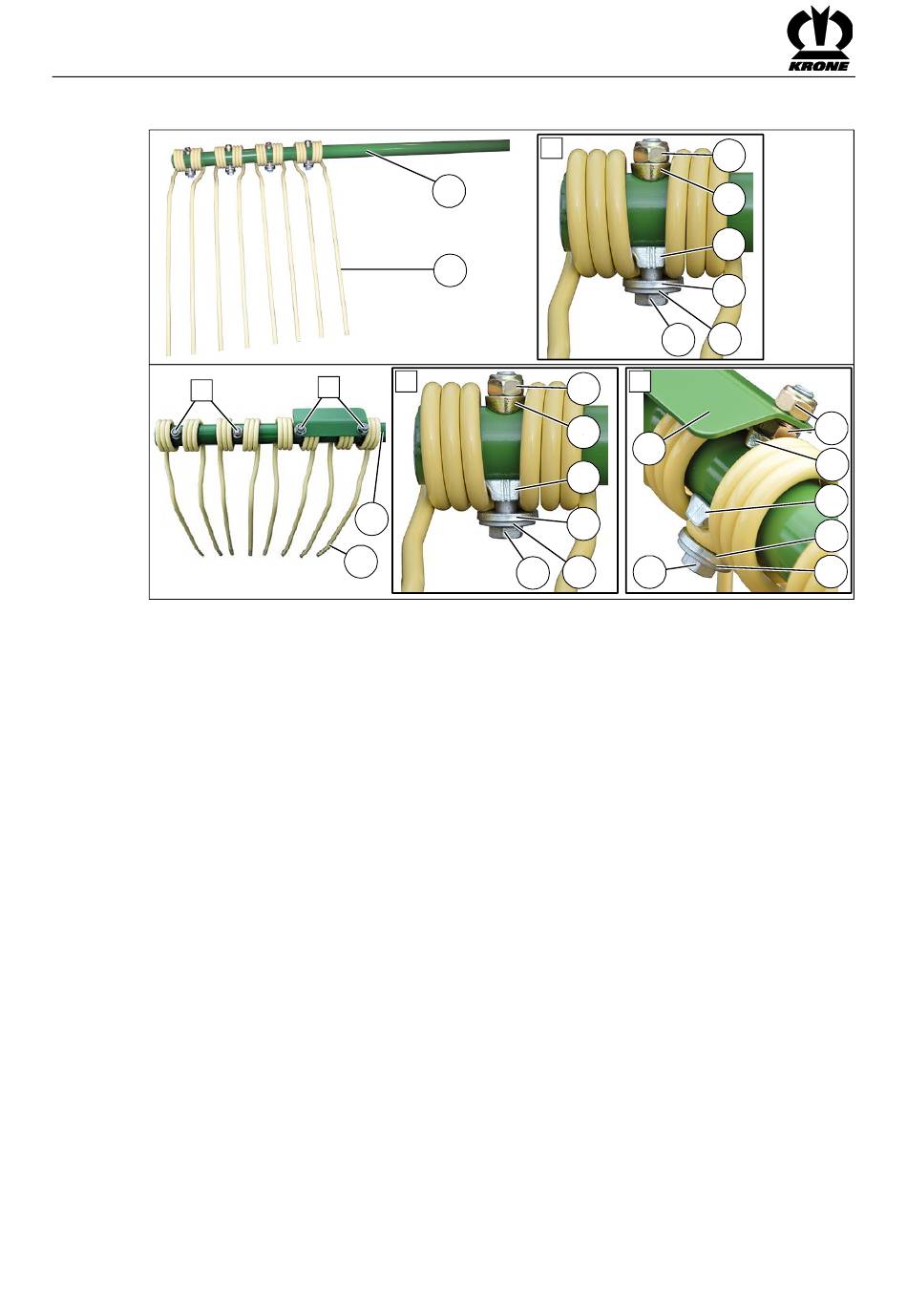 KRONE