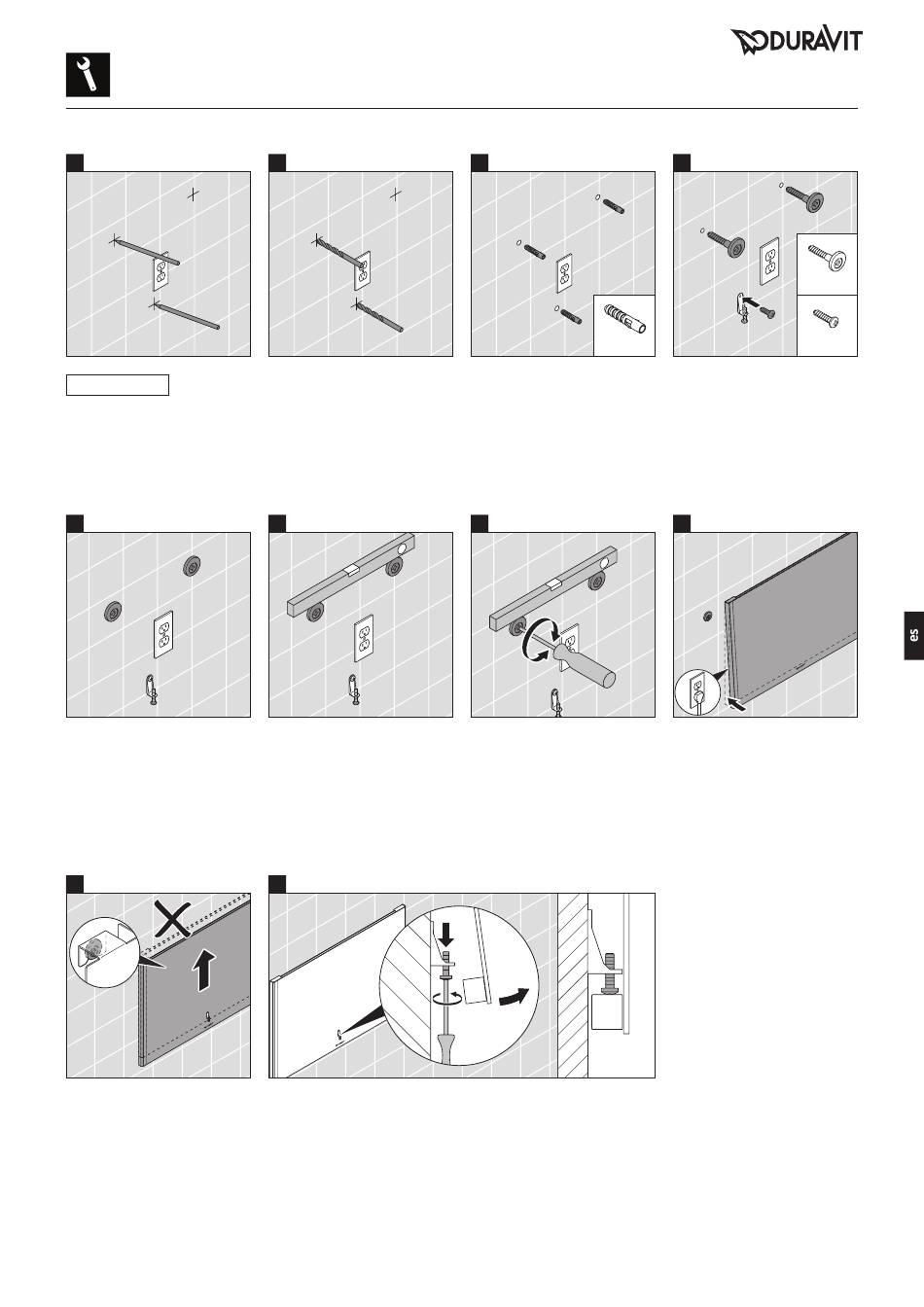 DURAVIT

es