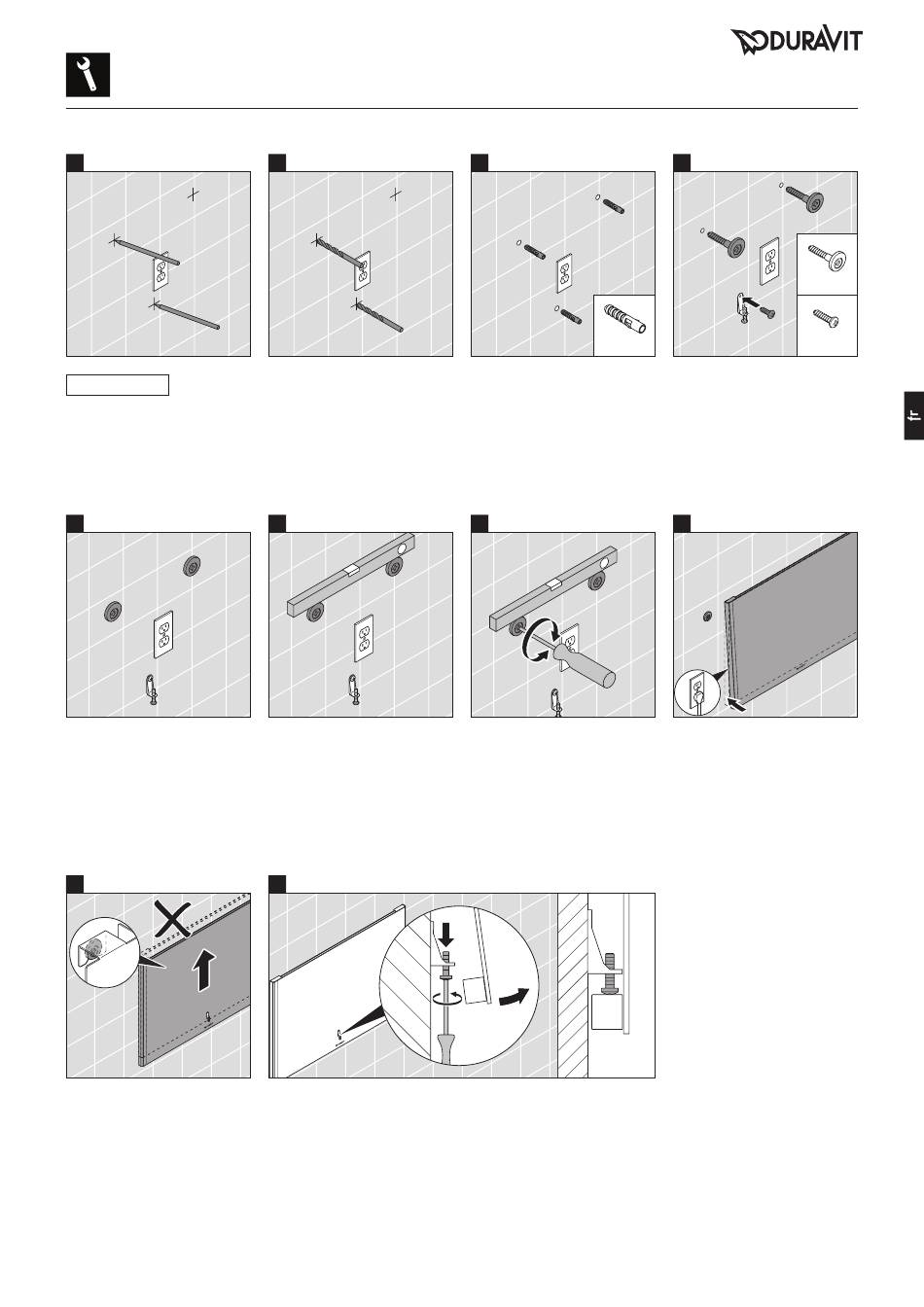 DURAVIT

fr