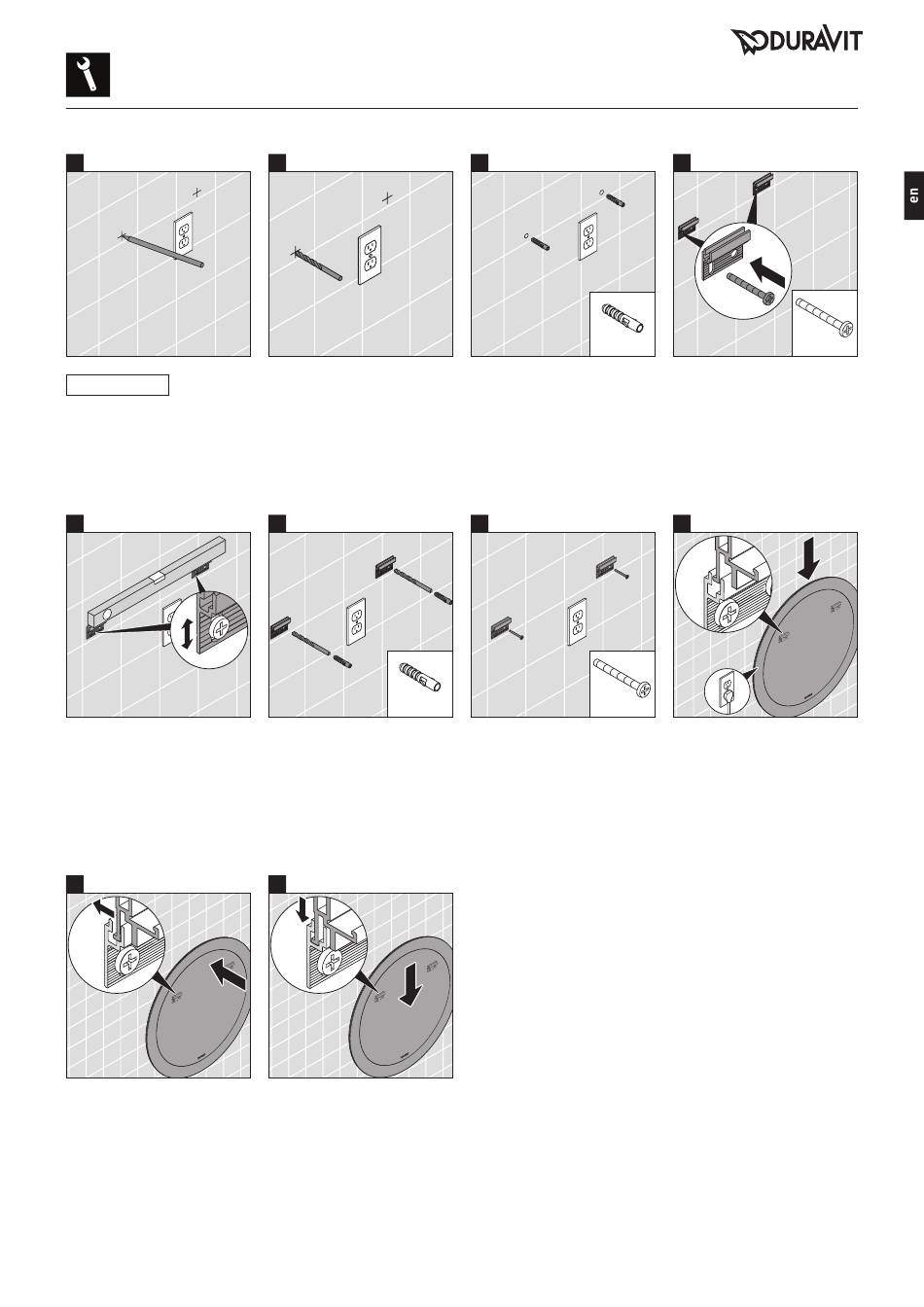 DURAVIT

en