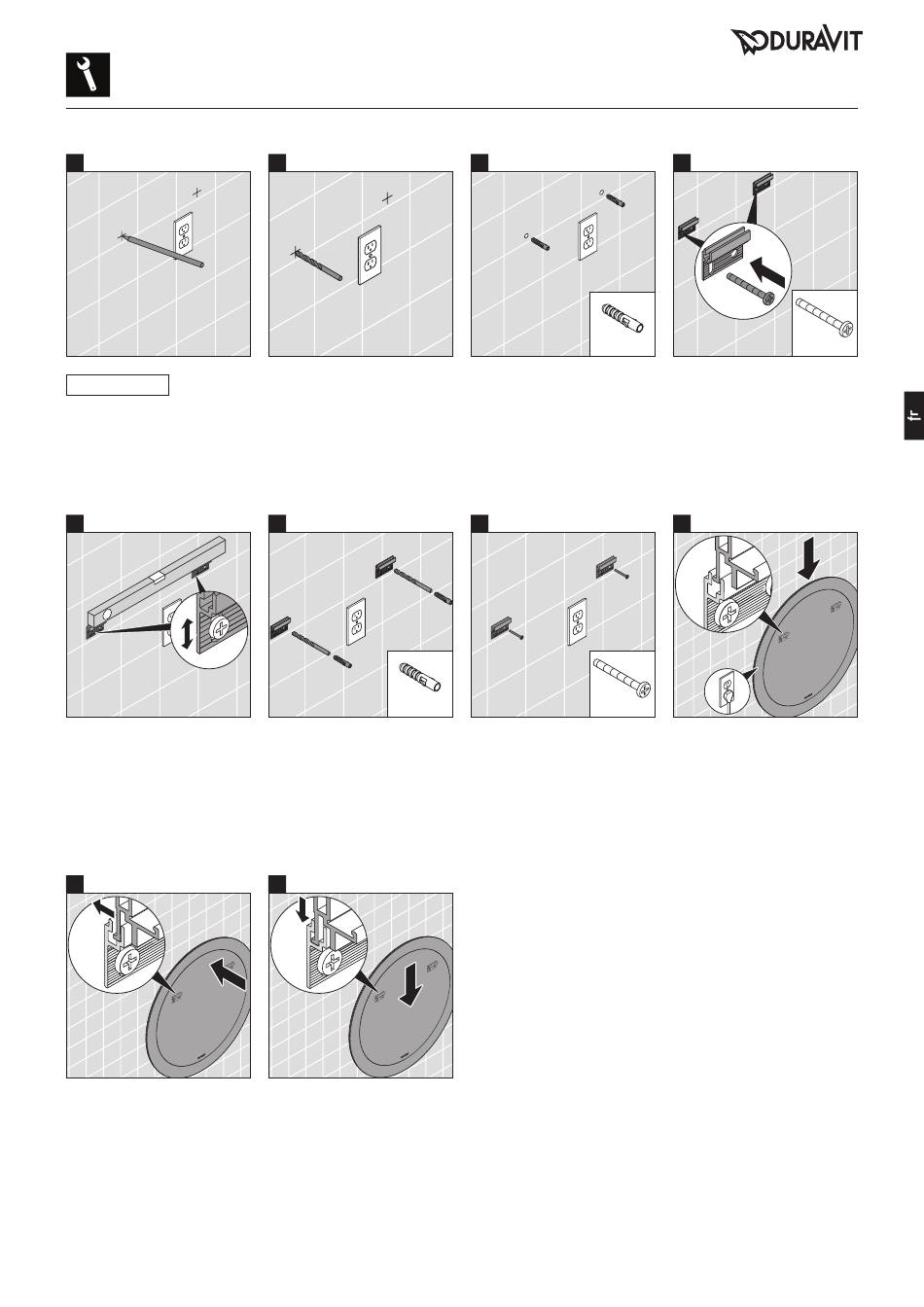 DURAVIT

fr