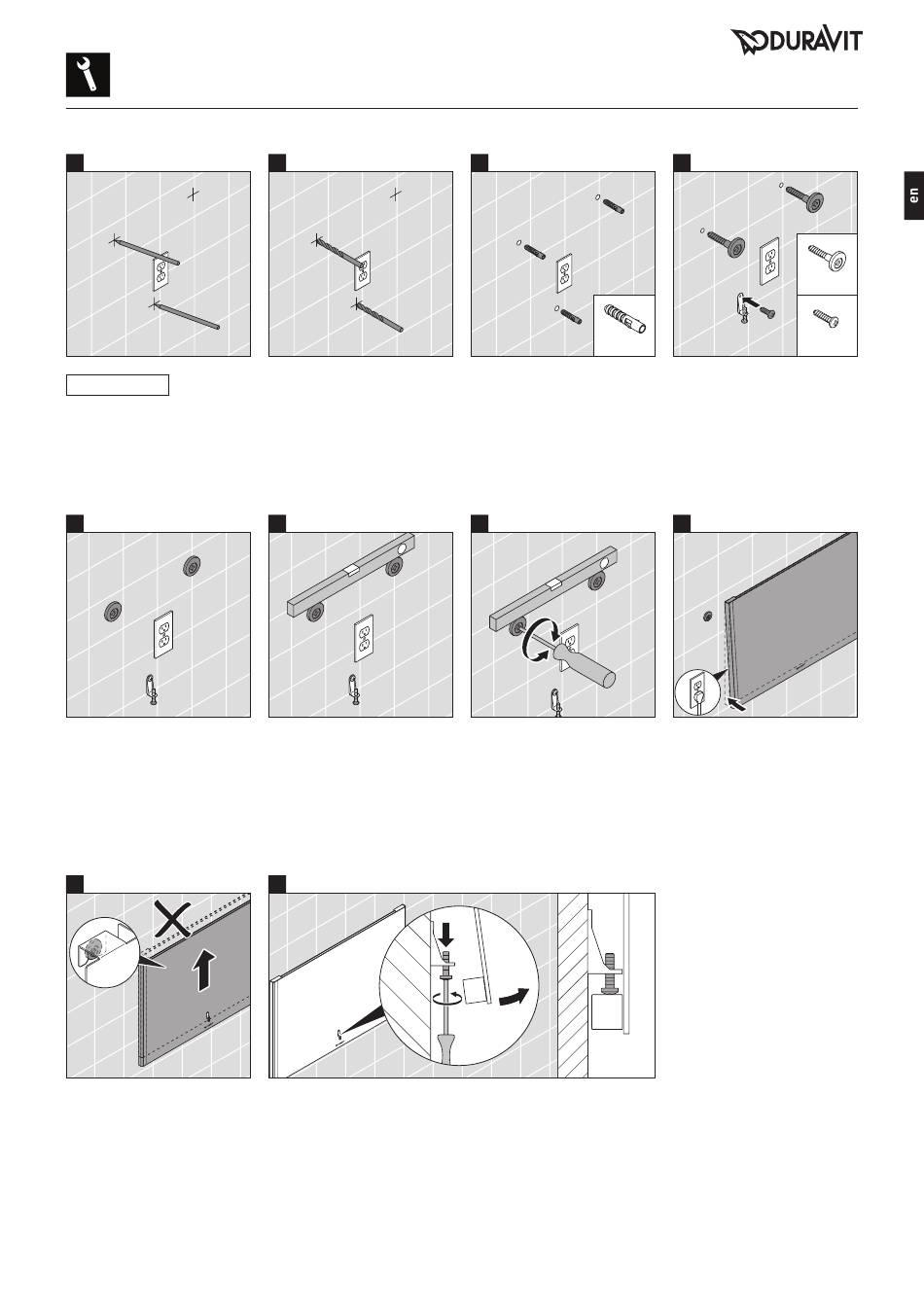 DURAVIT

en