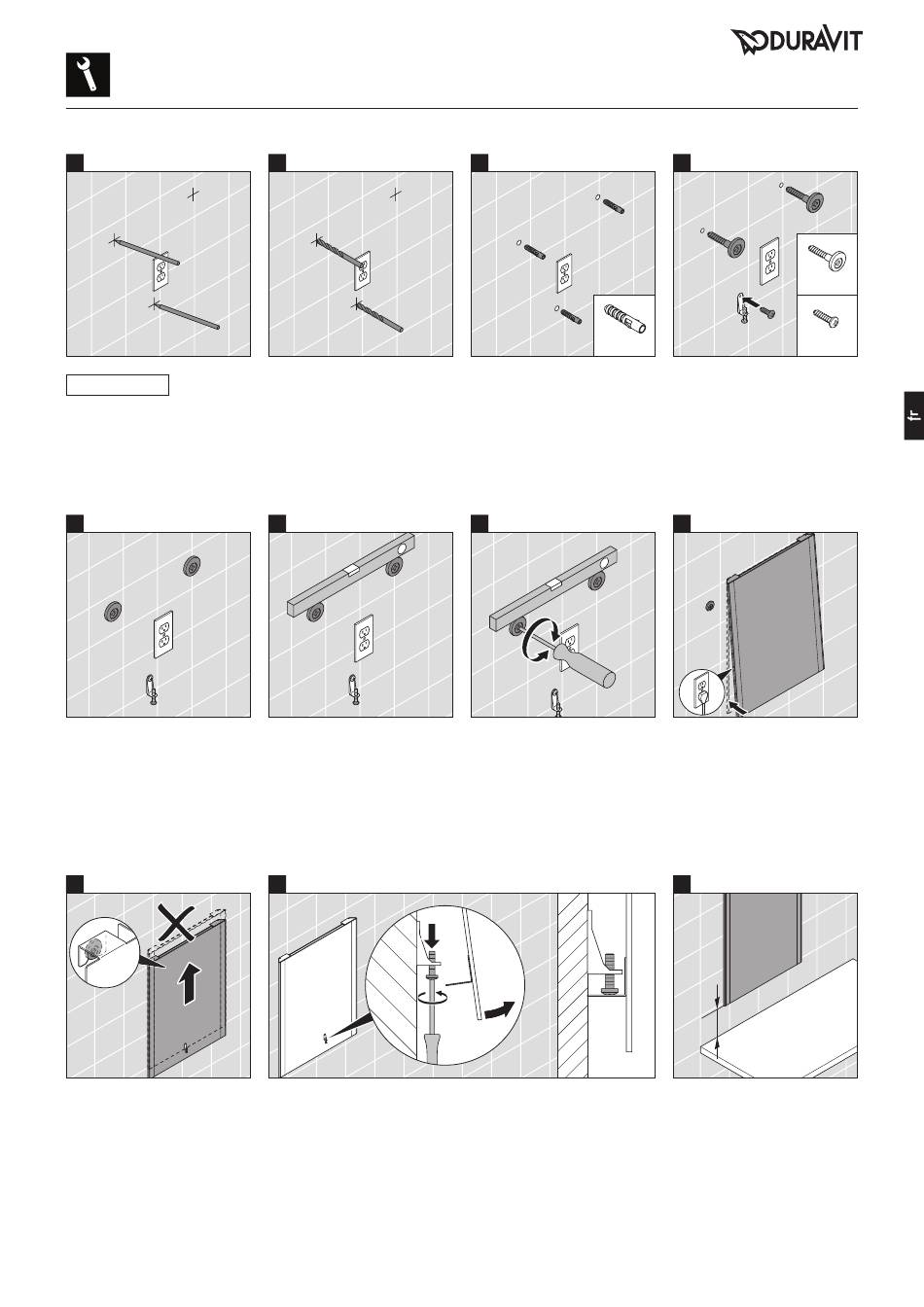 DURAVIT

fr