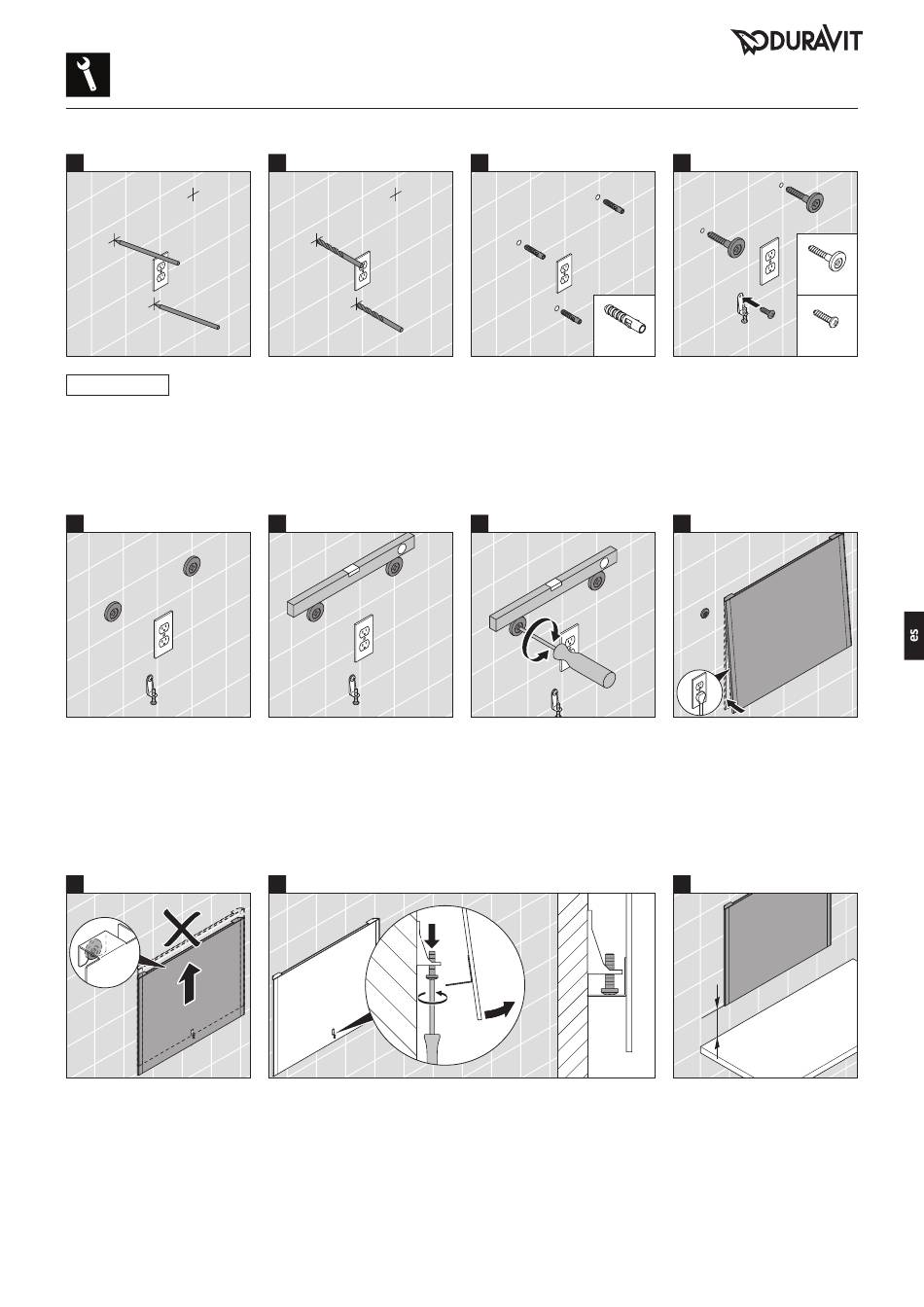 DURAVIT

es