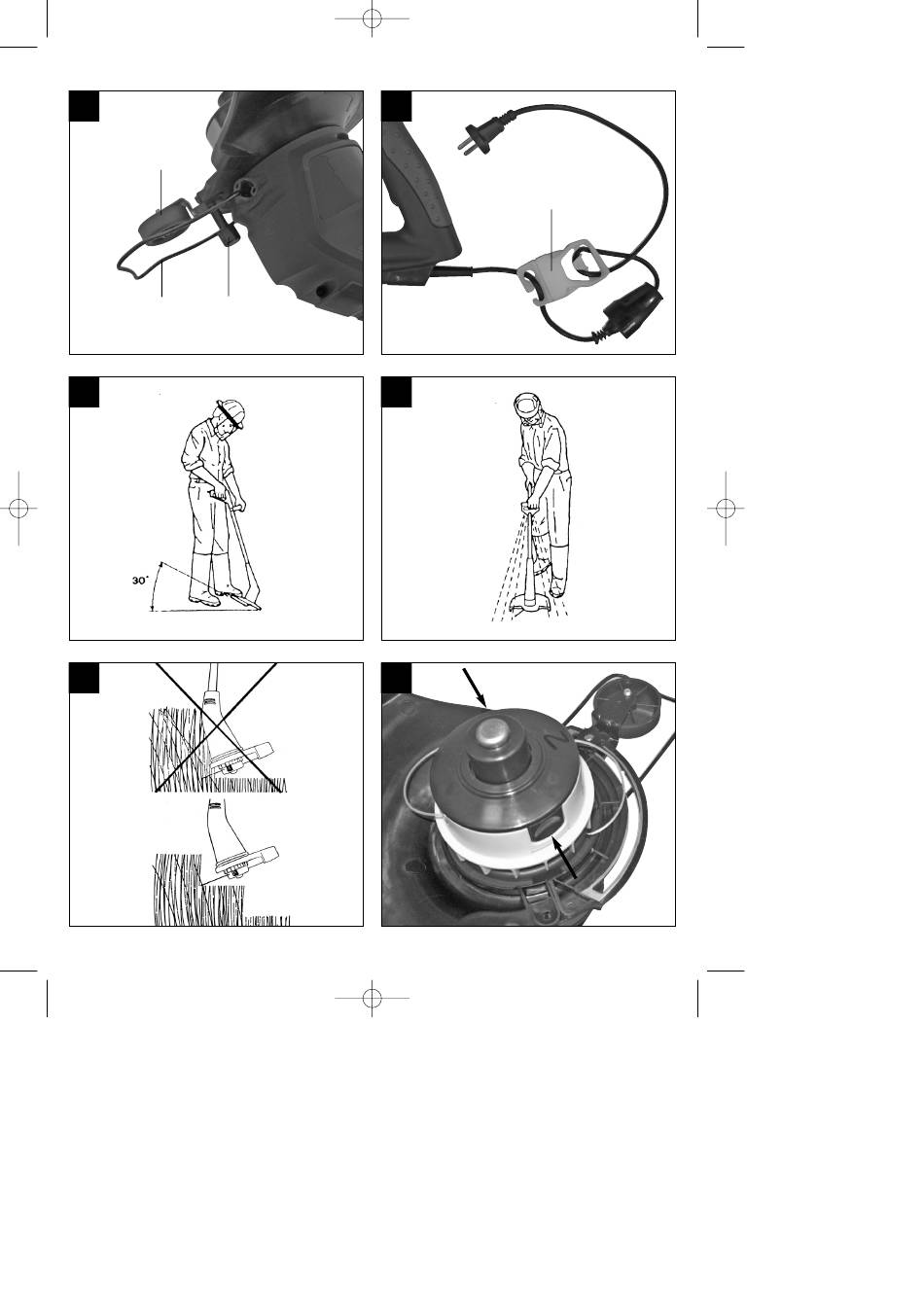 30°