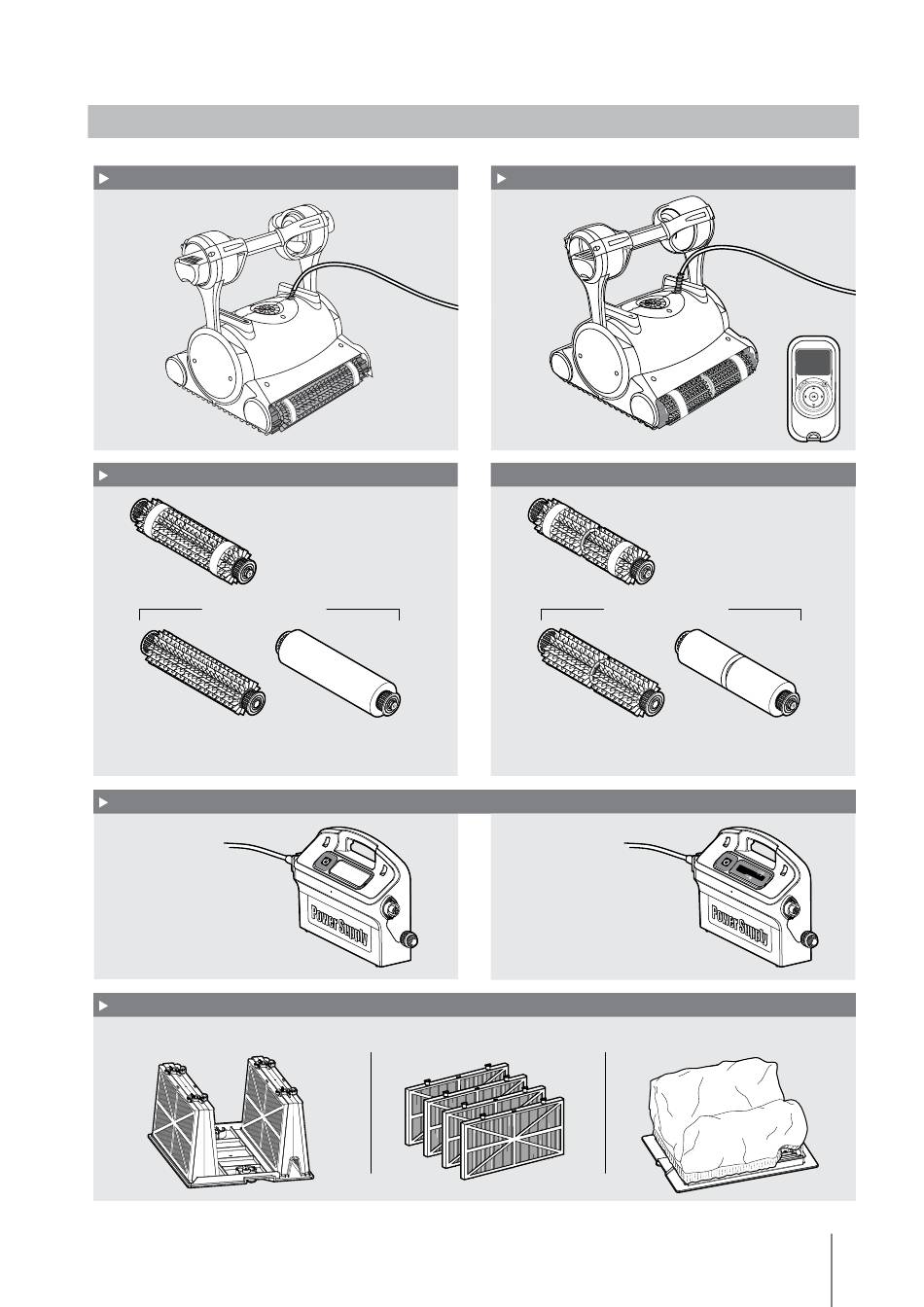 Power Supply

Power Supply