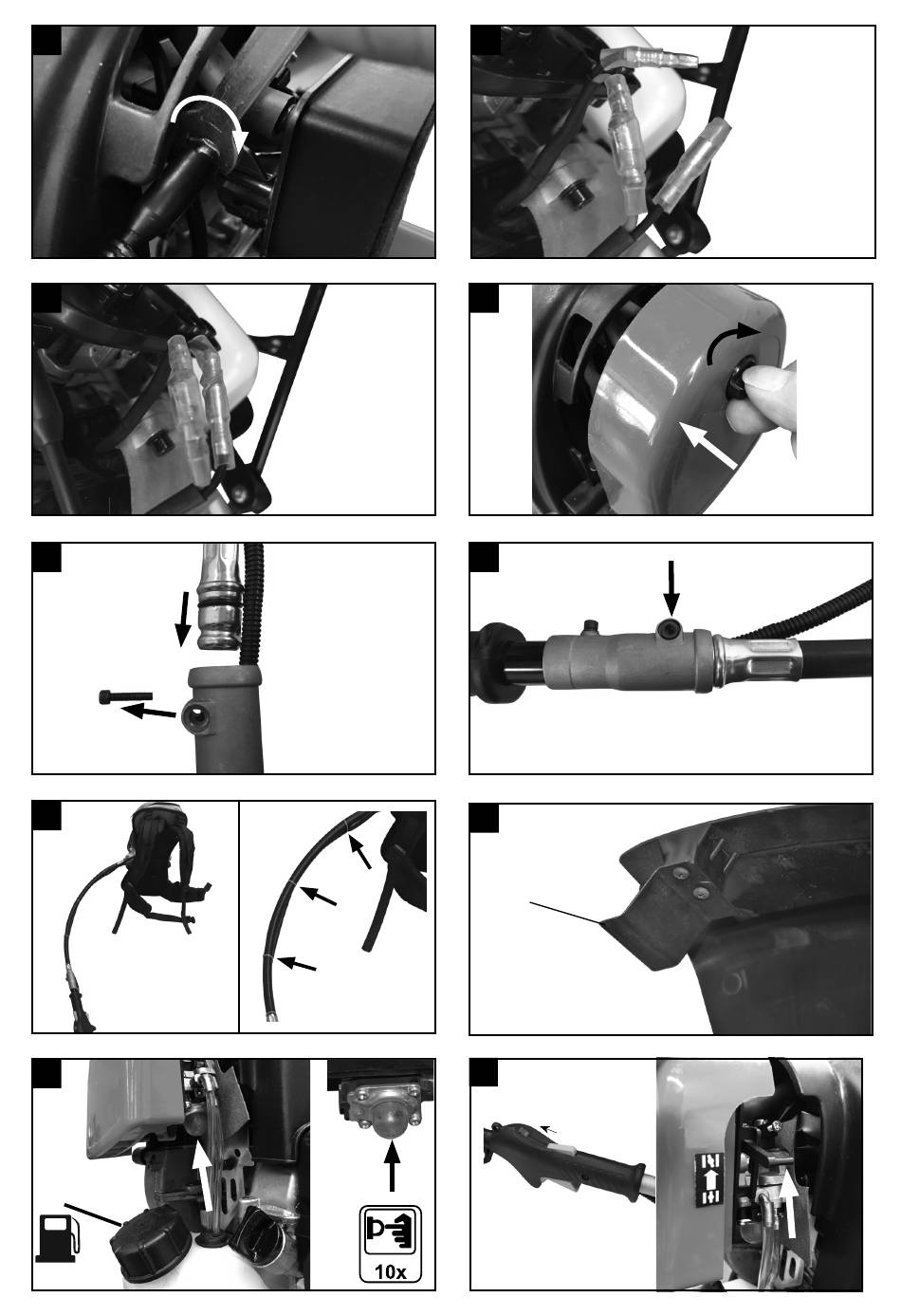 10x