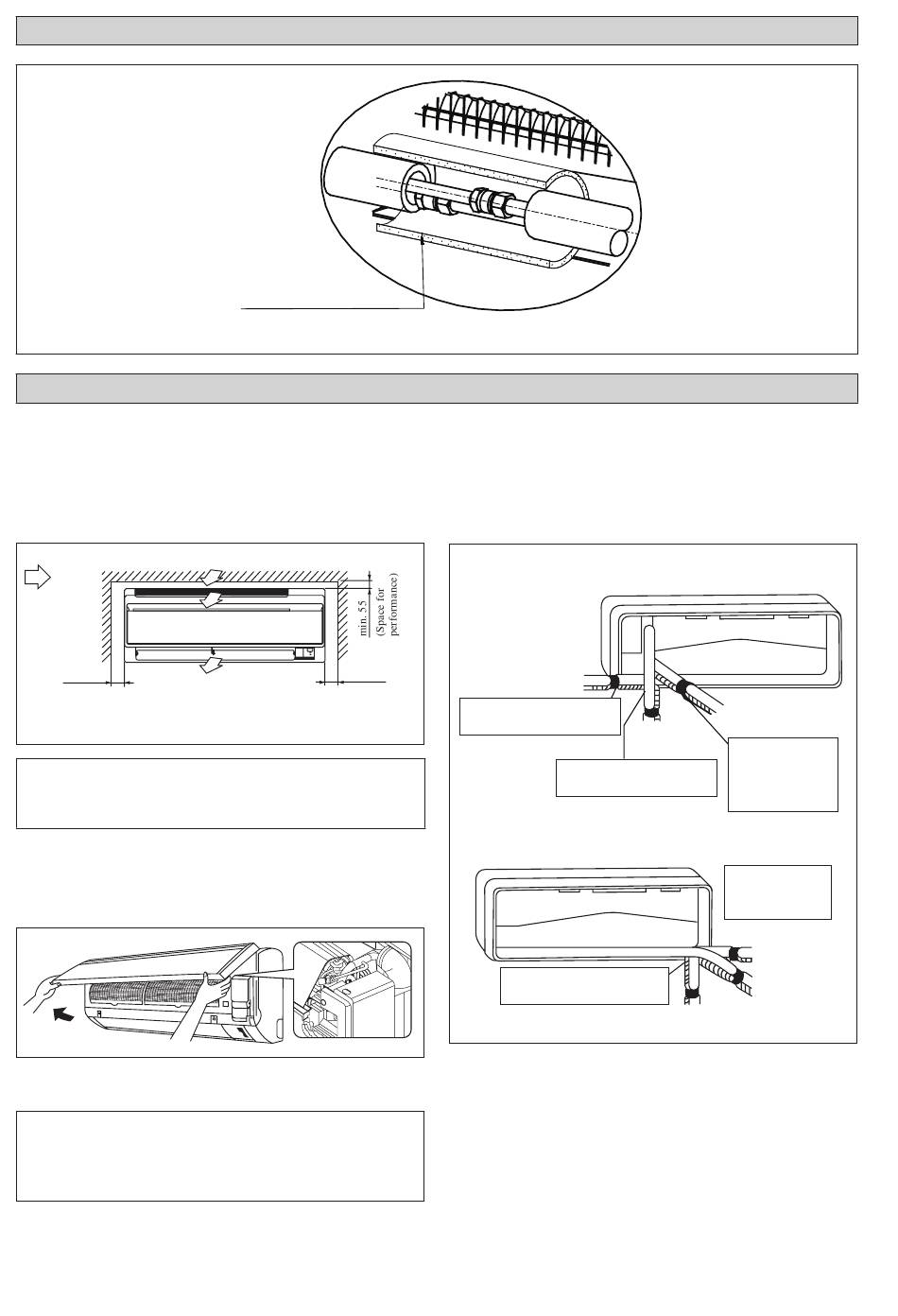 min. 55
(Space for performance)