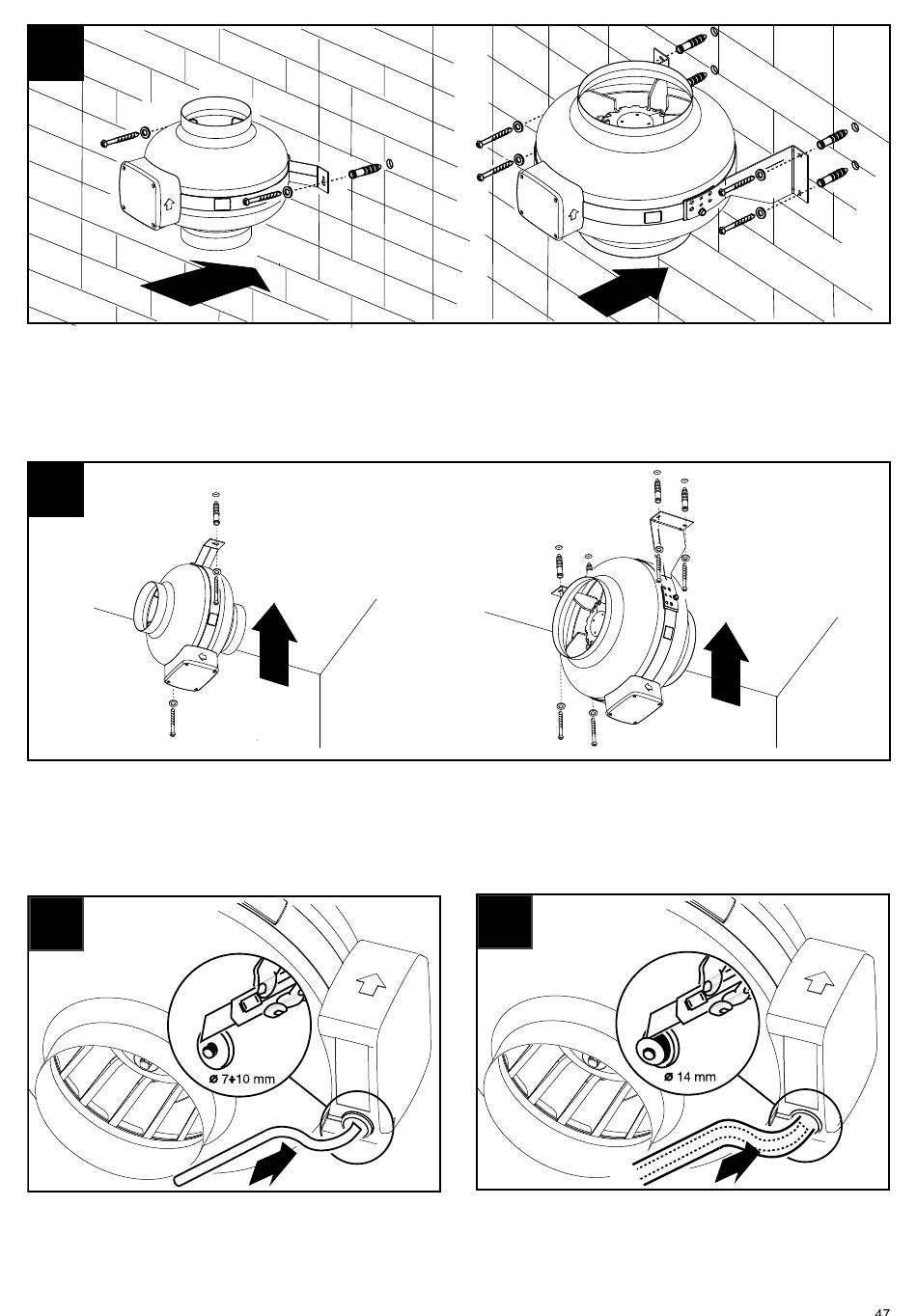 ø 7÷10 mm

ø 14 mm

47