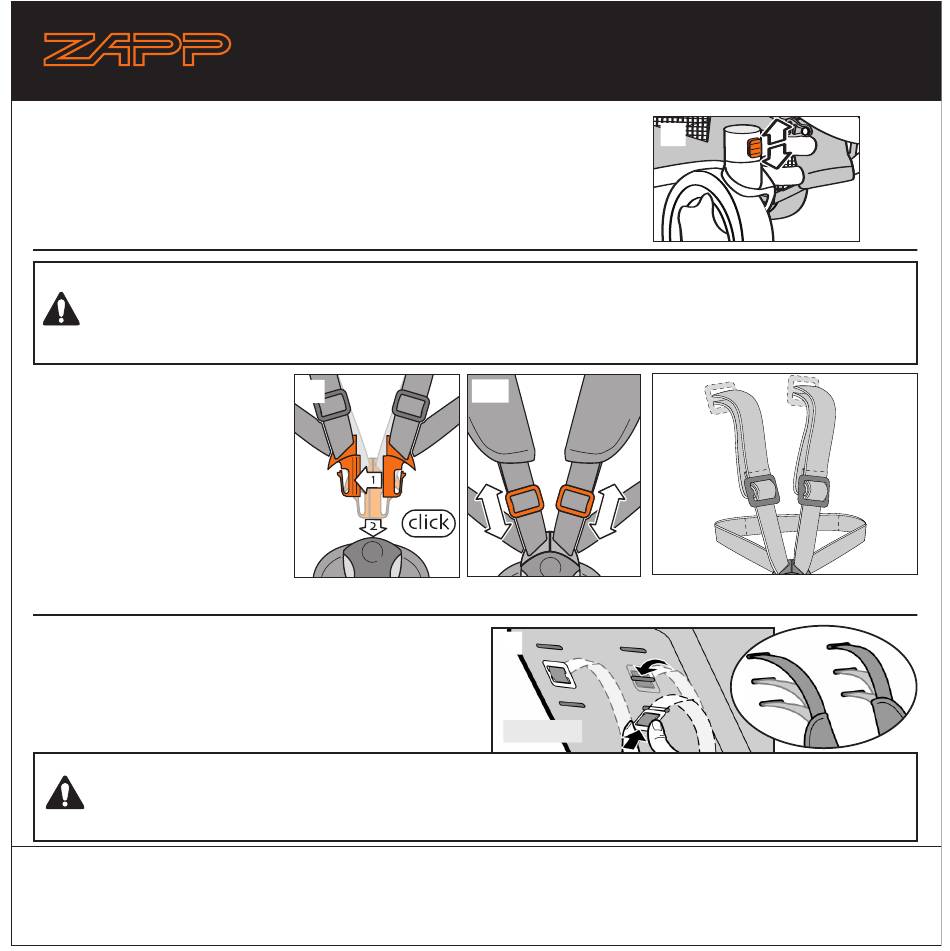 ZAPP

1

2

click