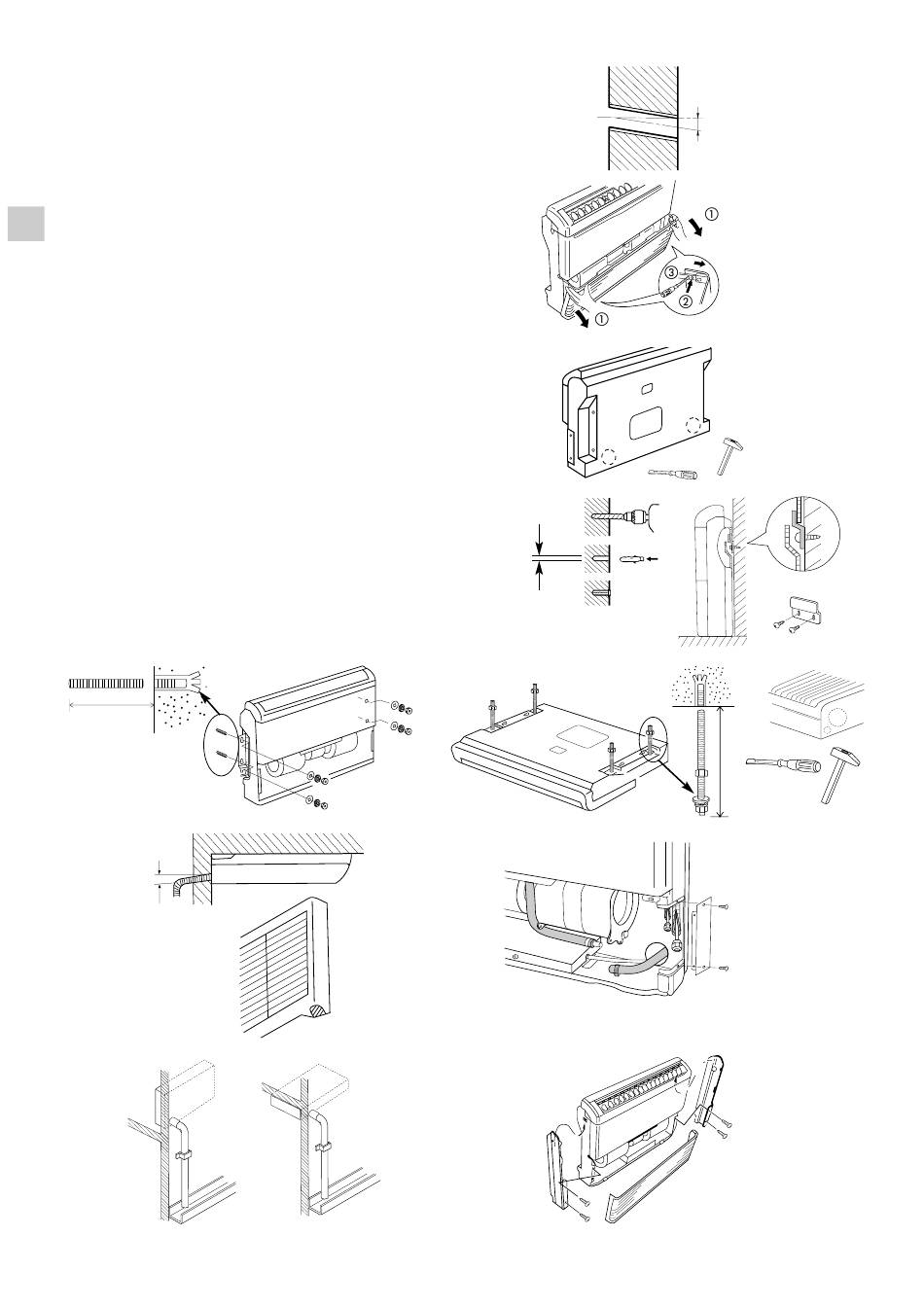 ①
③
②
①