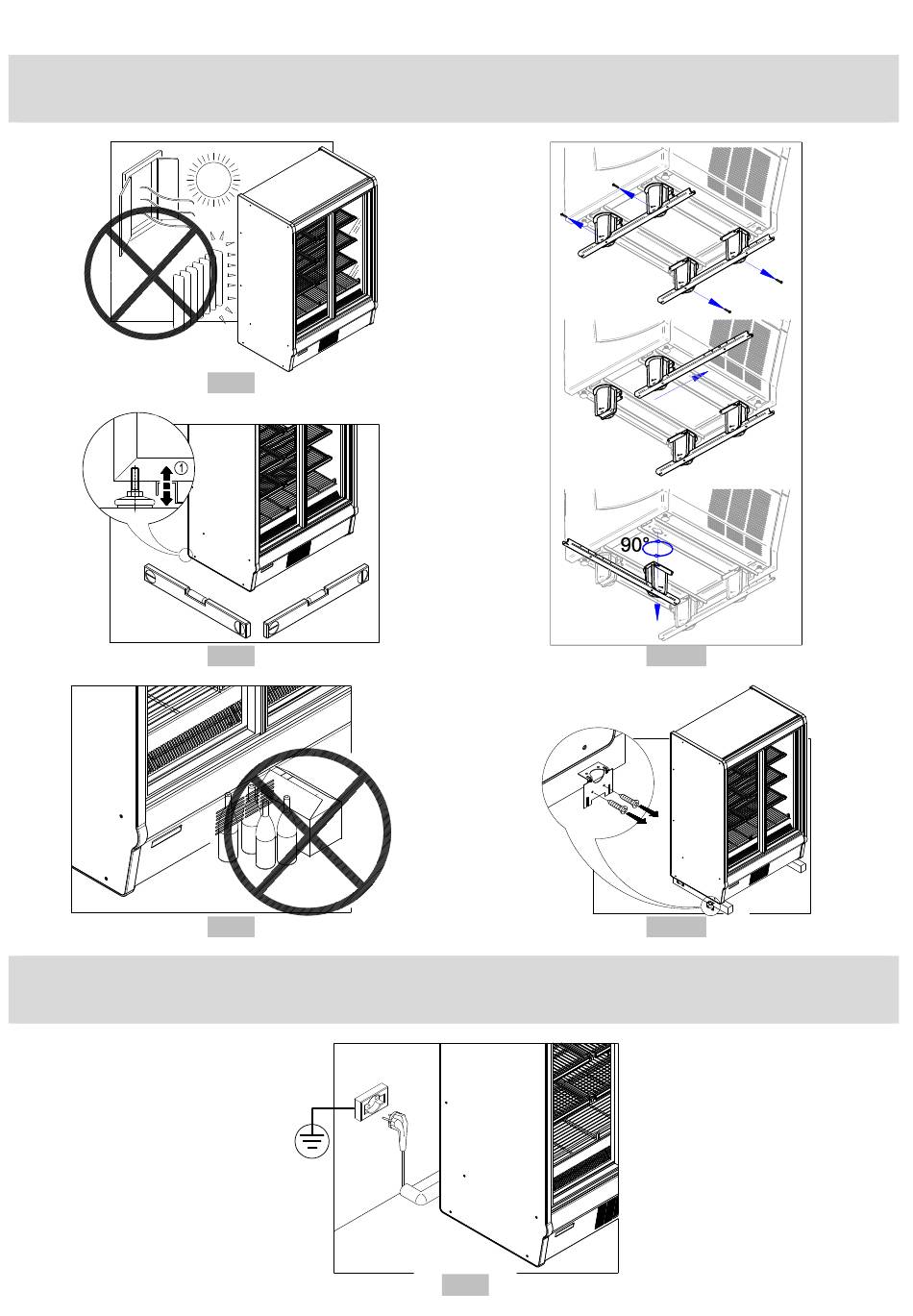 ①

90°