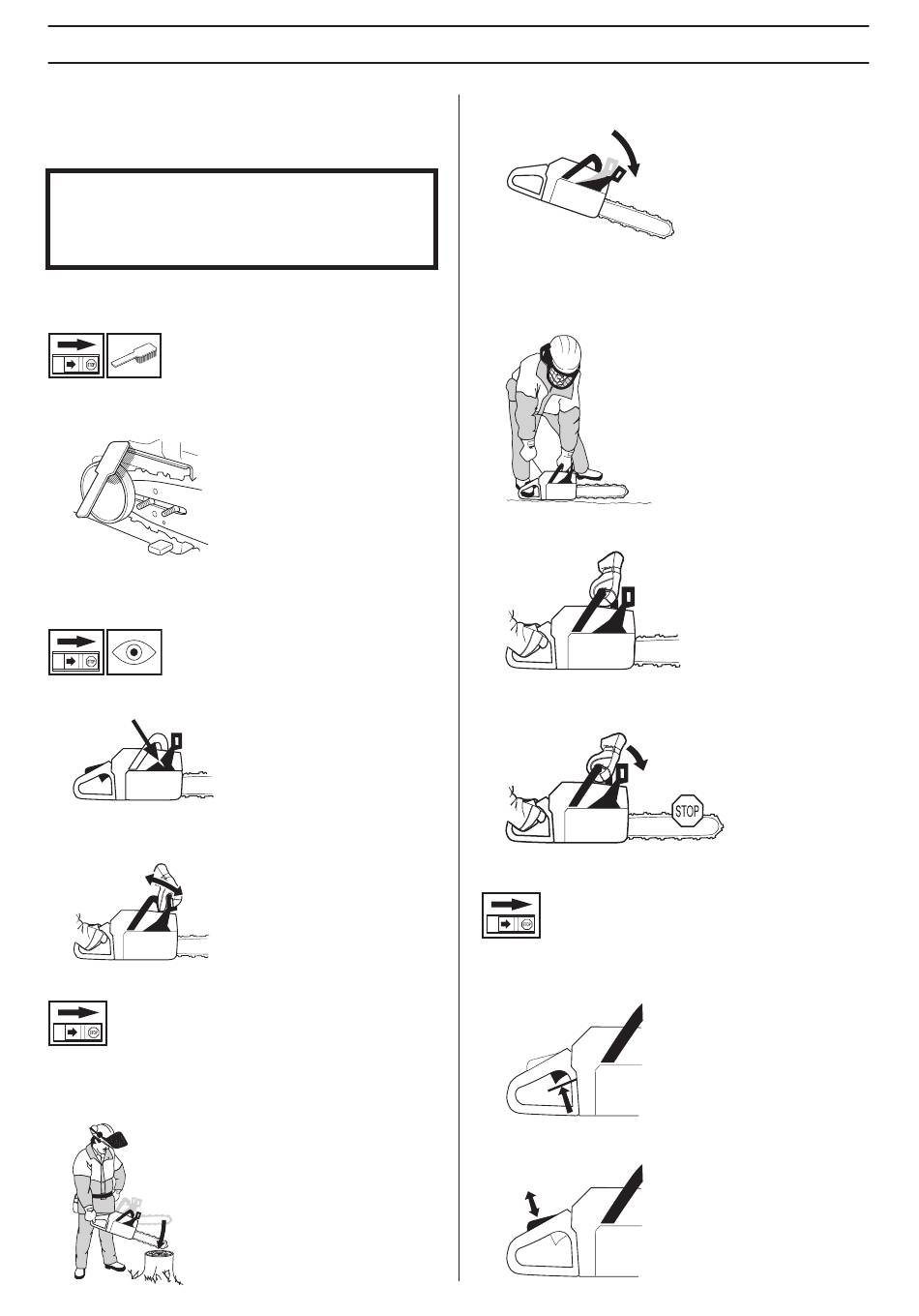 STOP

STOP

STOP

STOP

STOP