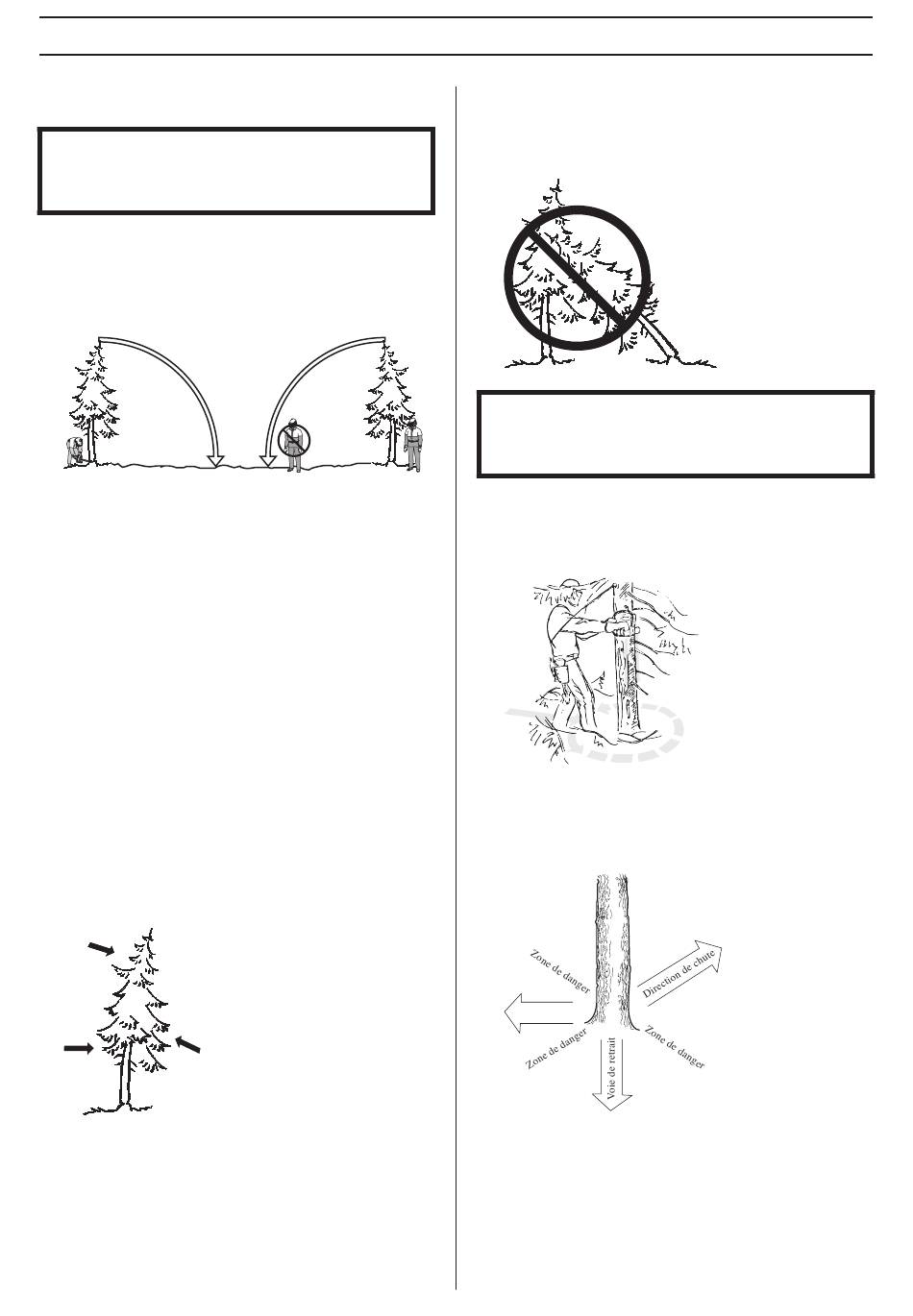 Zone de danger

Direction de chute

Zone de danger

Zone de danger

Voie de retrait