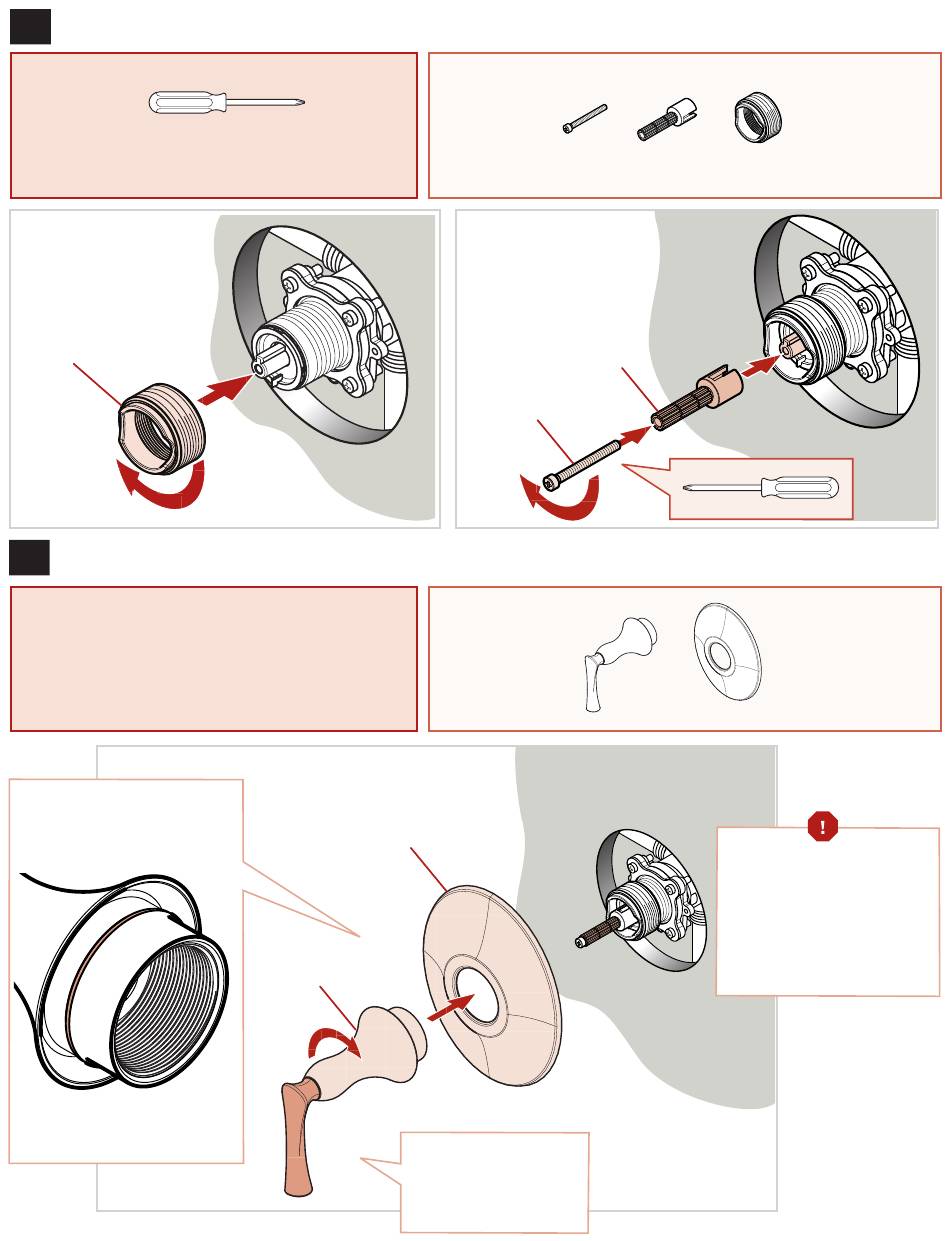 !