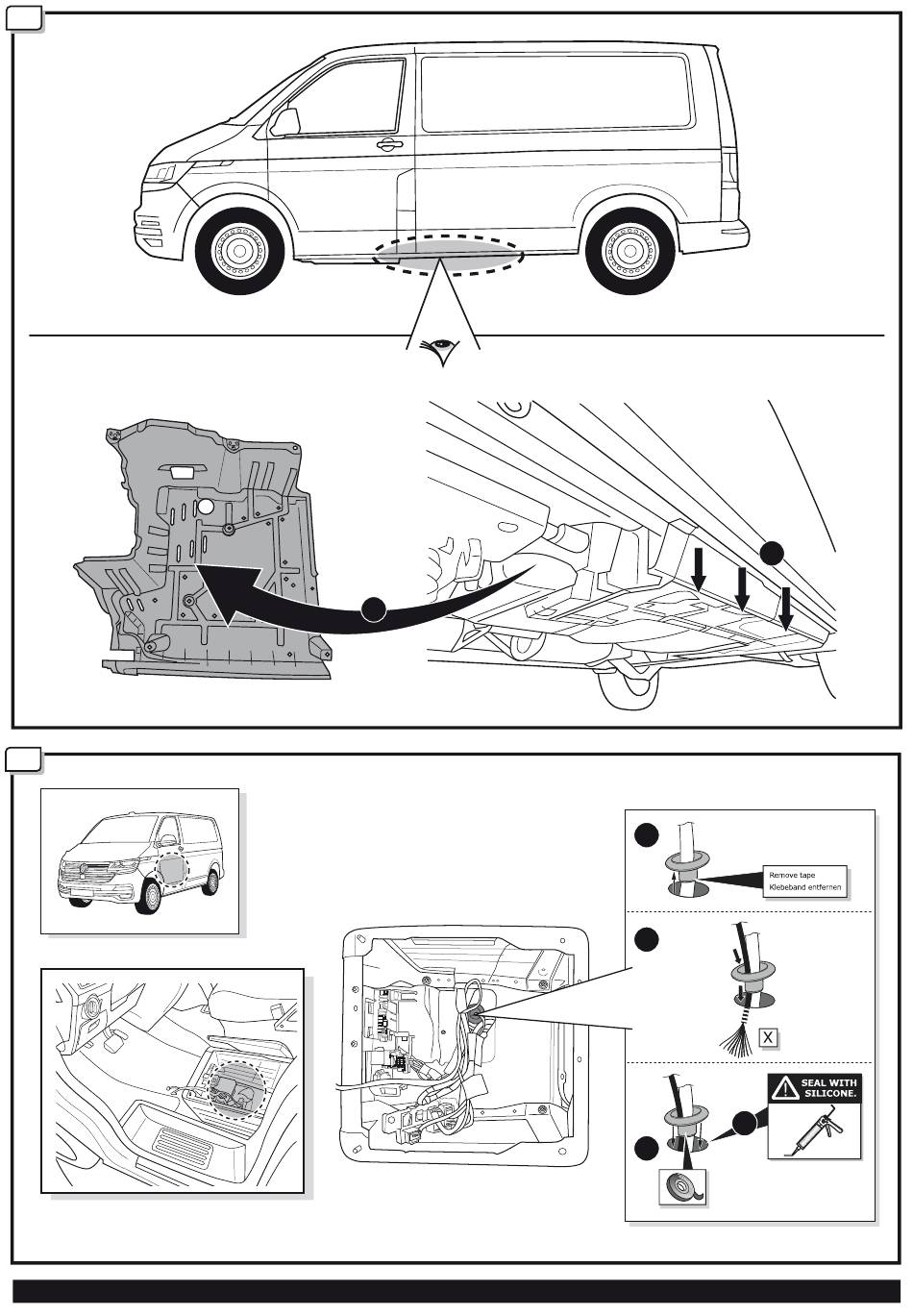 Remove tape
Klebeband entfernen

X

SEAL WITH SILICONE.