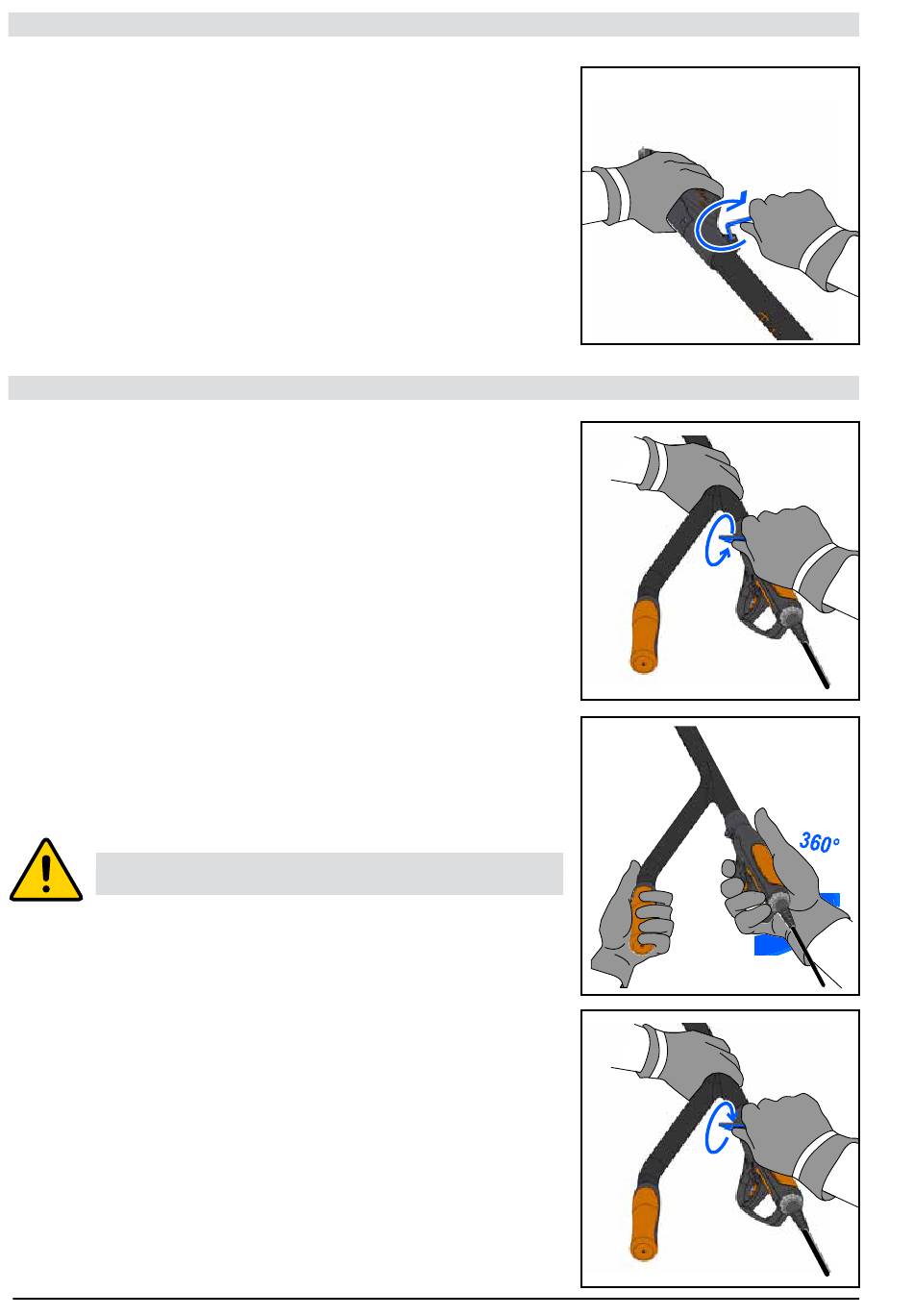 360°