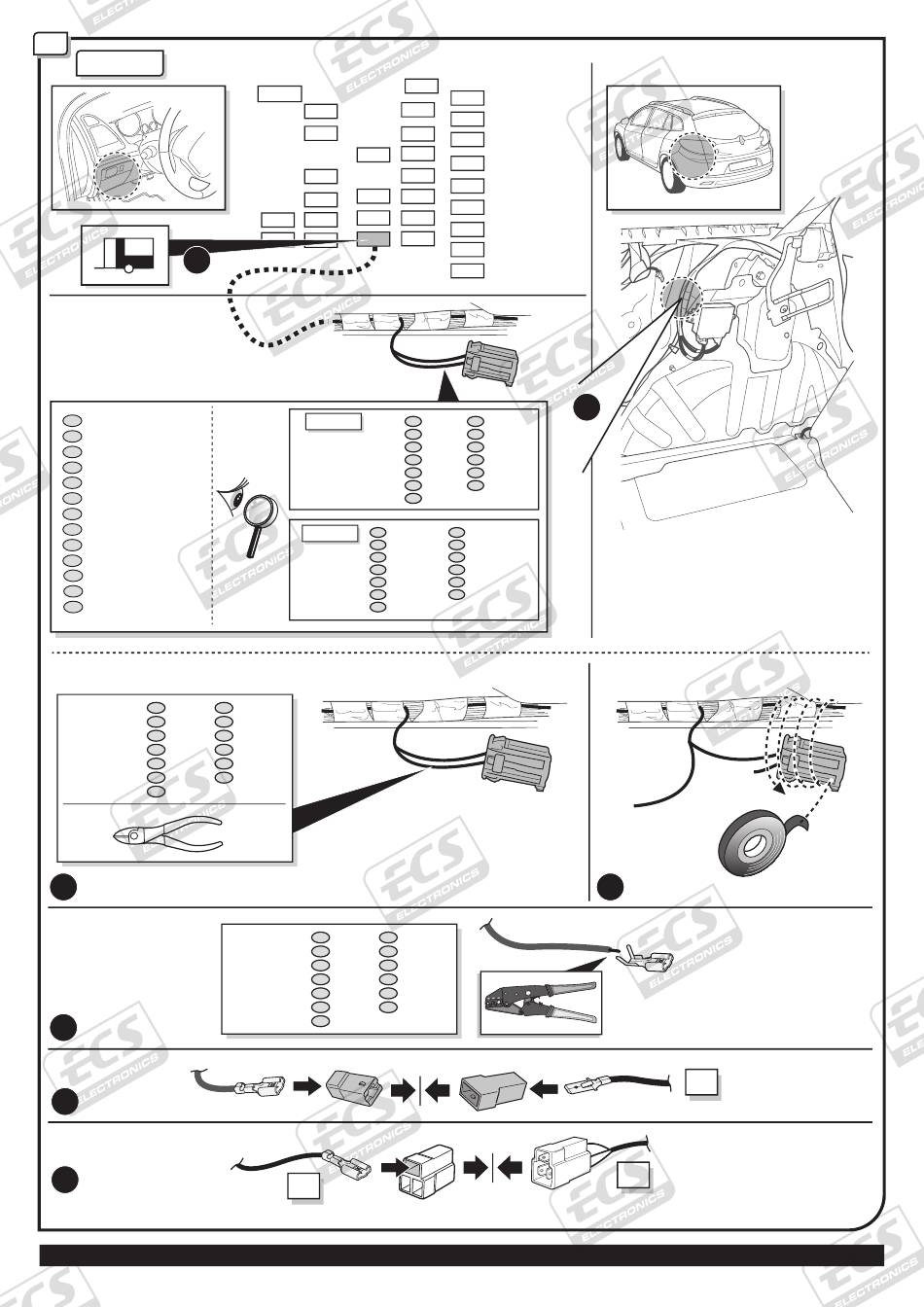 ECS ELECTRONICS