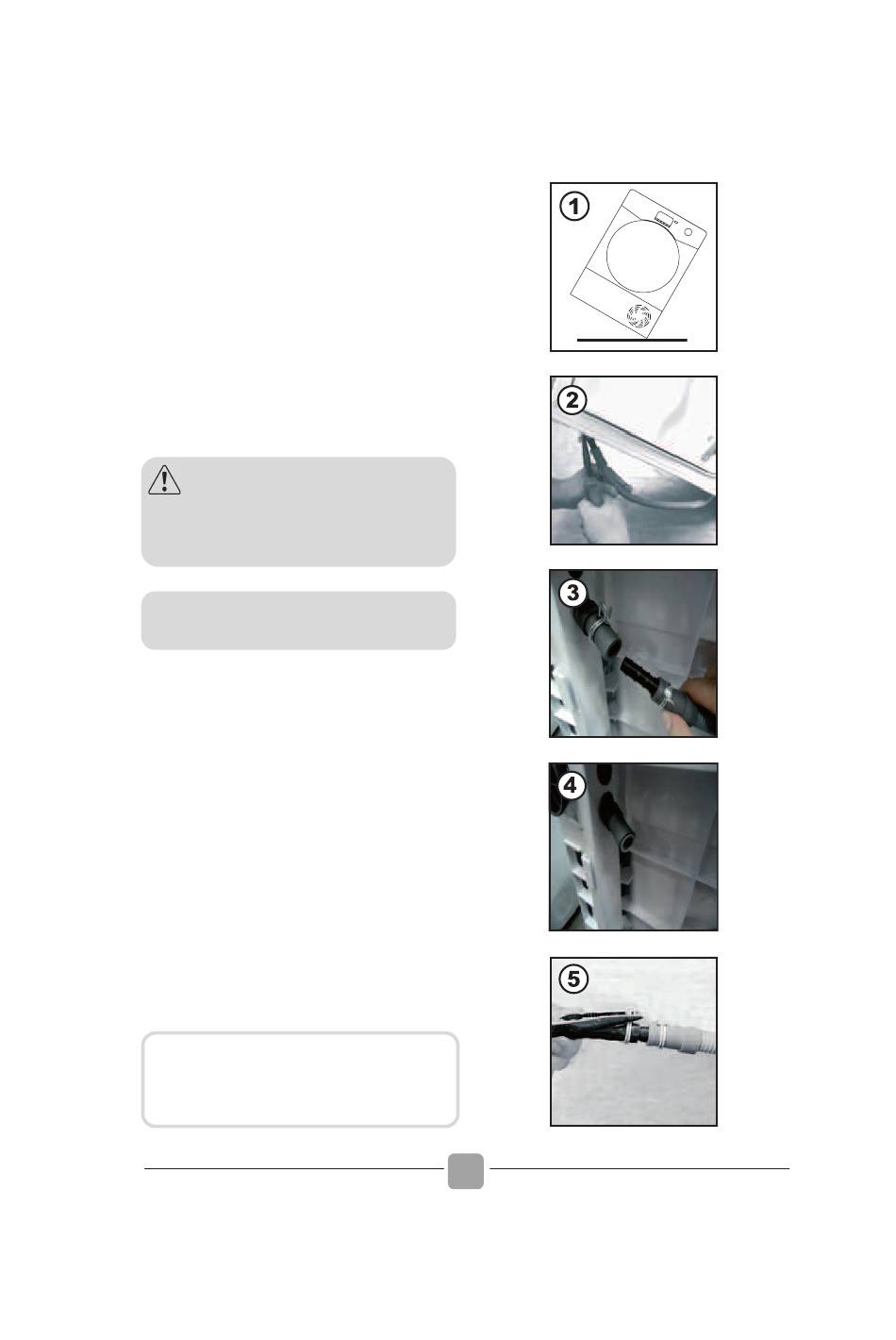 1

2

3

4

5