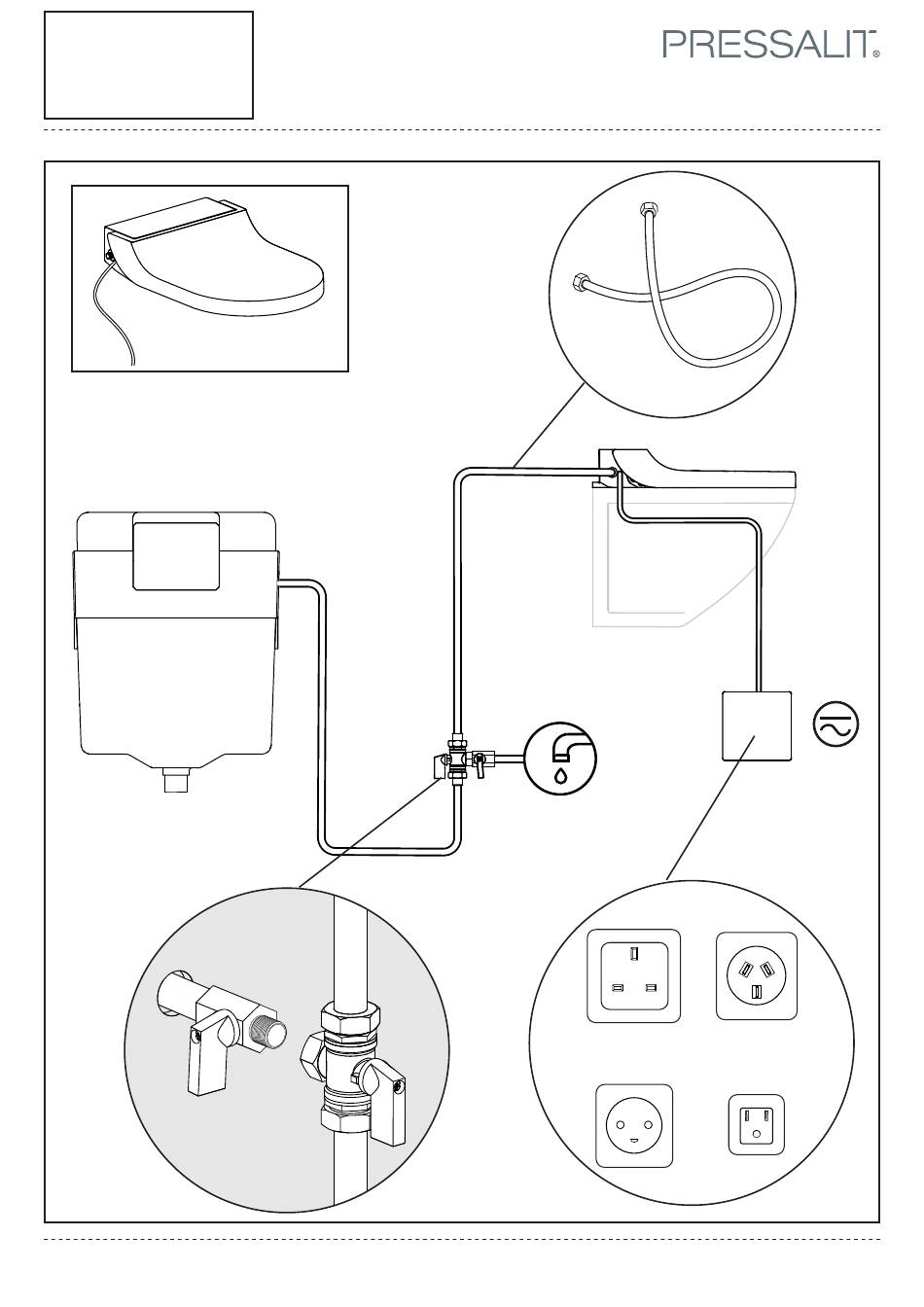 PRESSALIT®