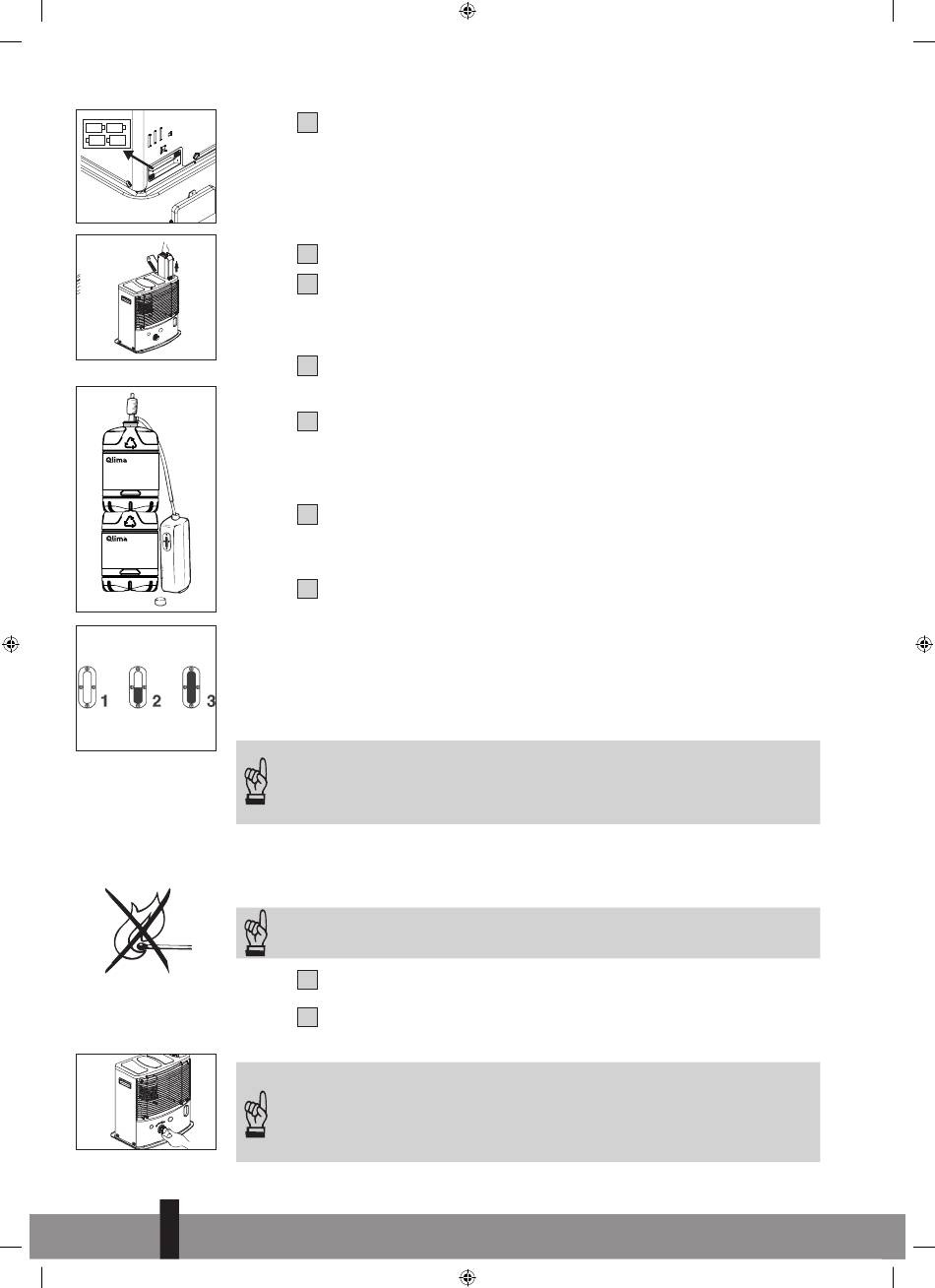 Qlima

Qlima

1 2 3