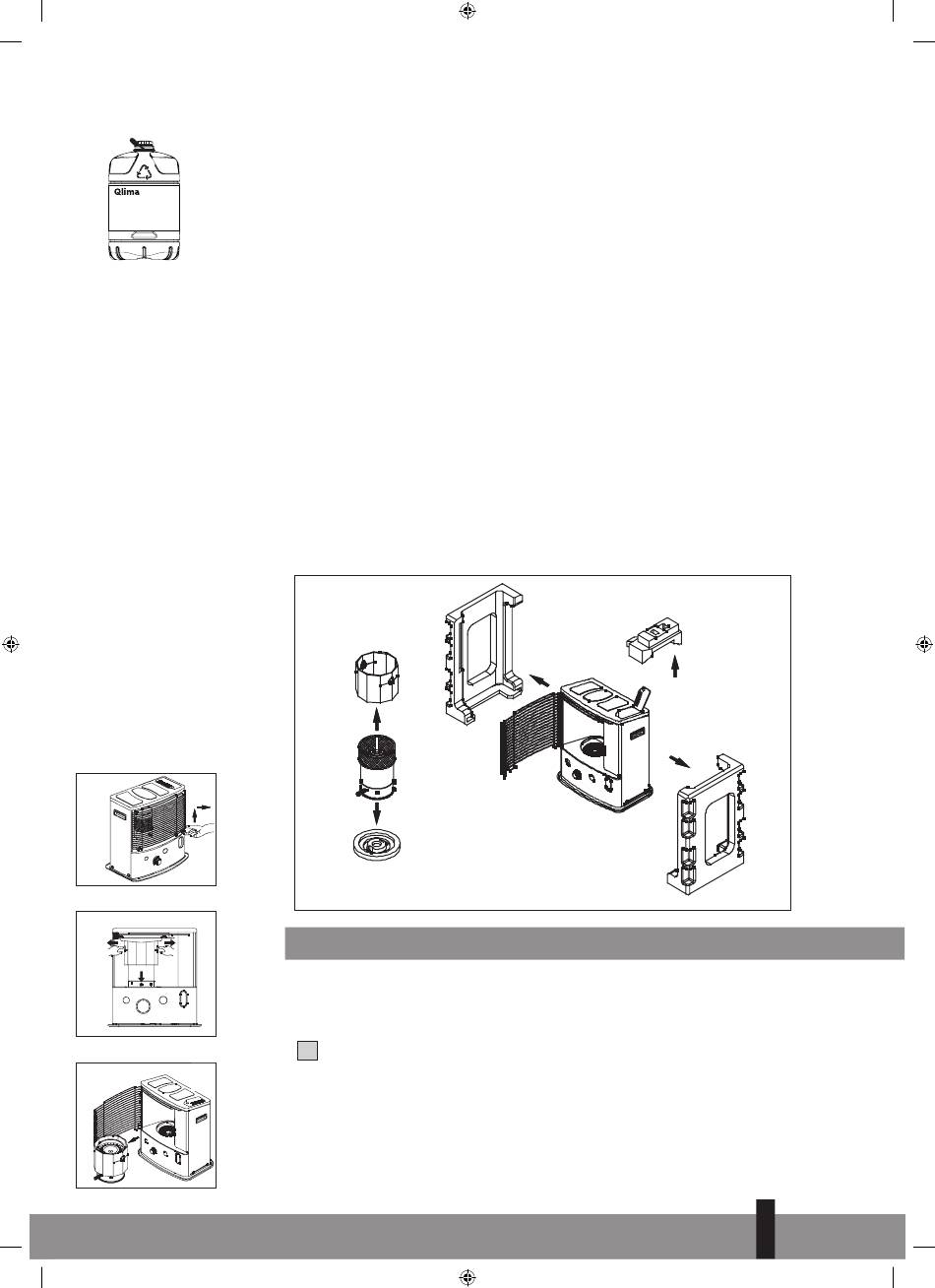 Qlima