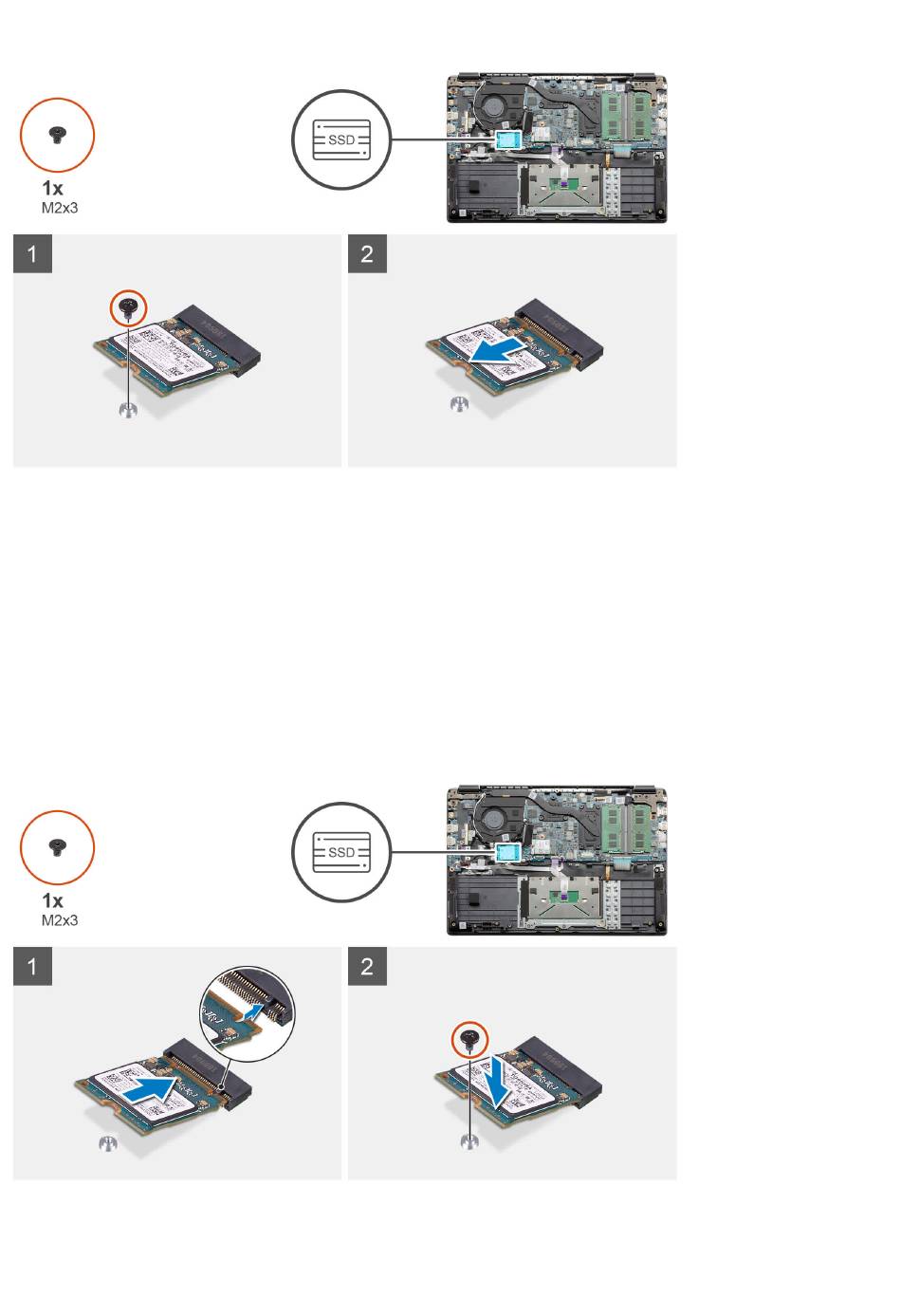 1x
M2x3

SSD

1

2

1x
M2x3

SSD

1

2