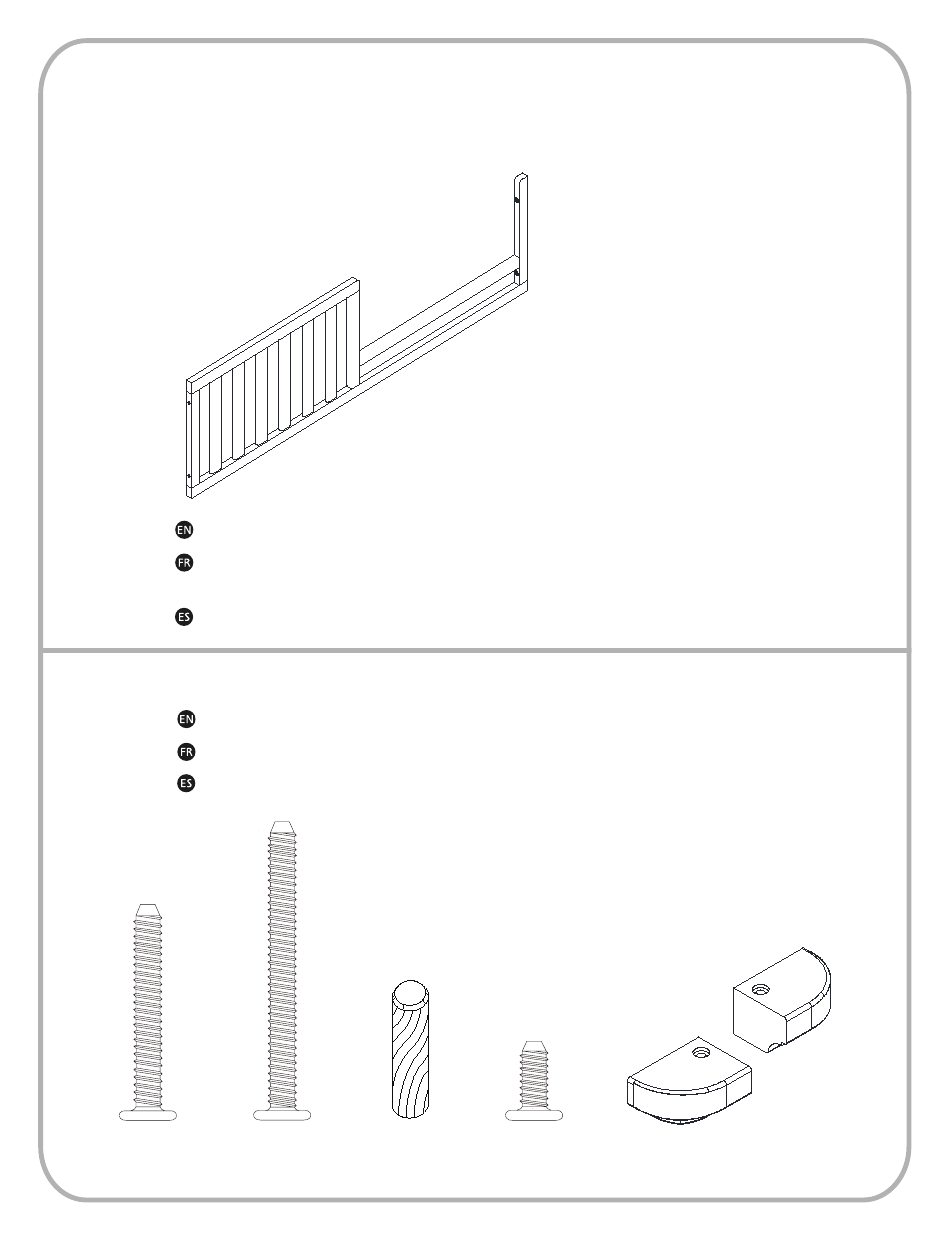 EN
FR
ES

EN
FR
ES