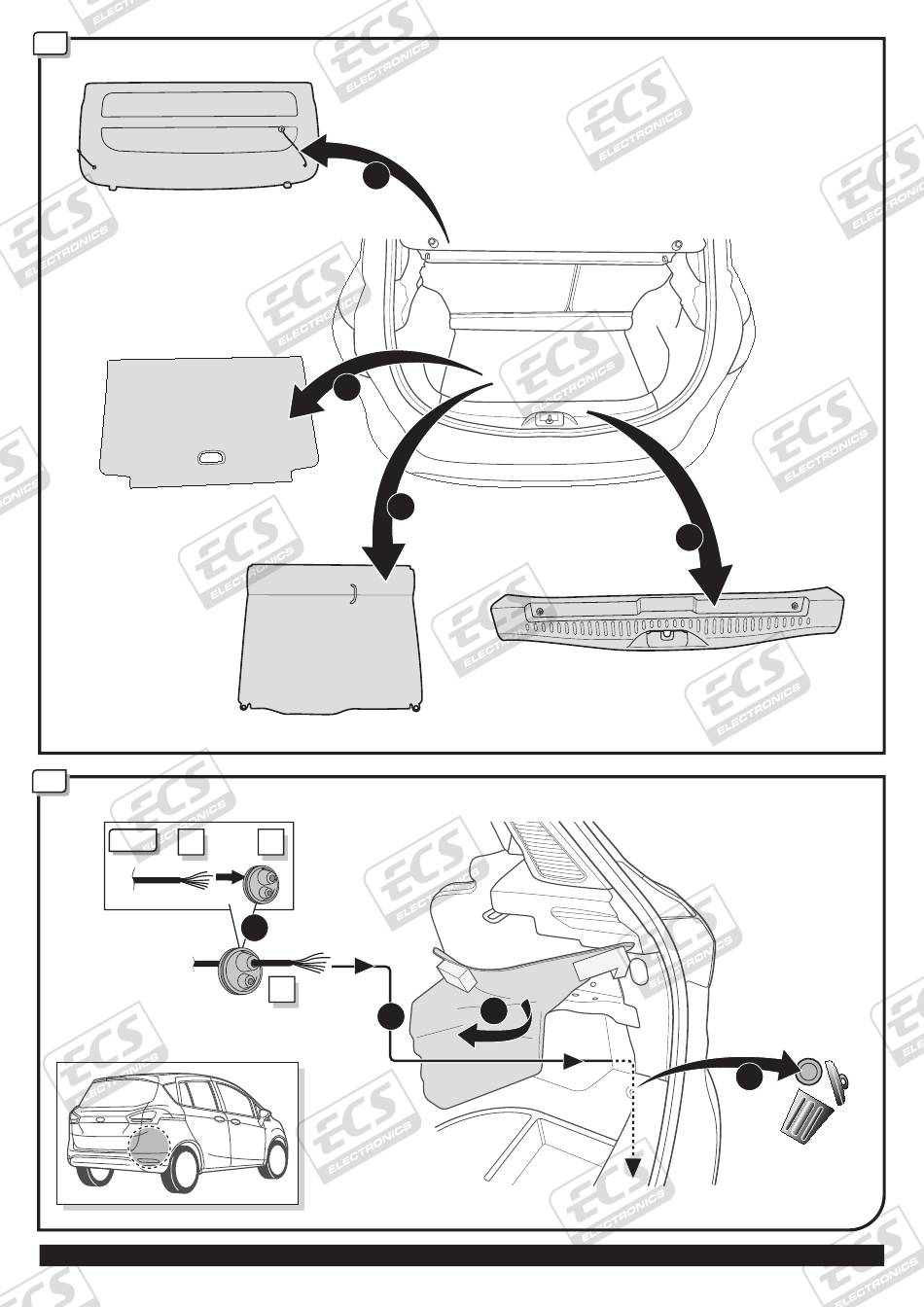 ECS ELECTRONICS