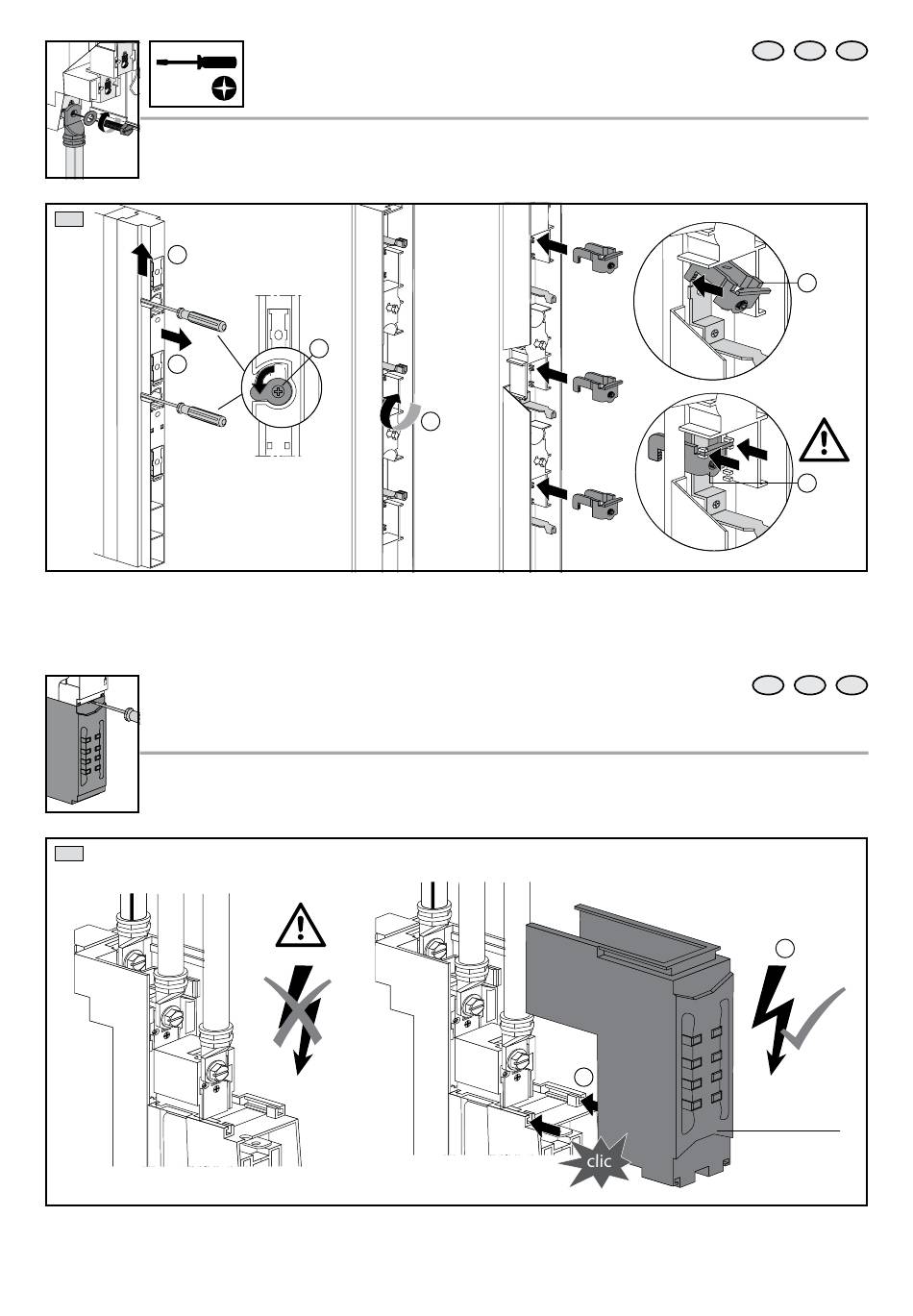 clic