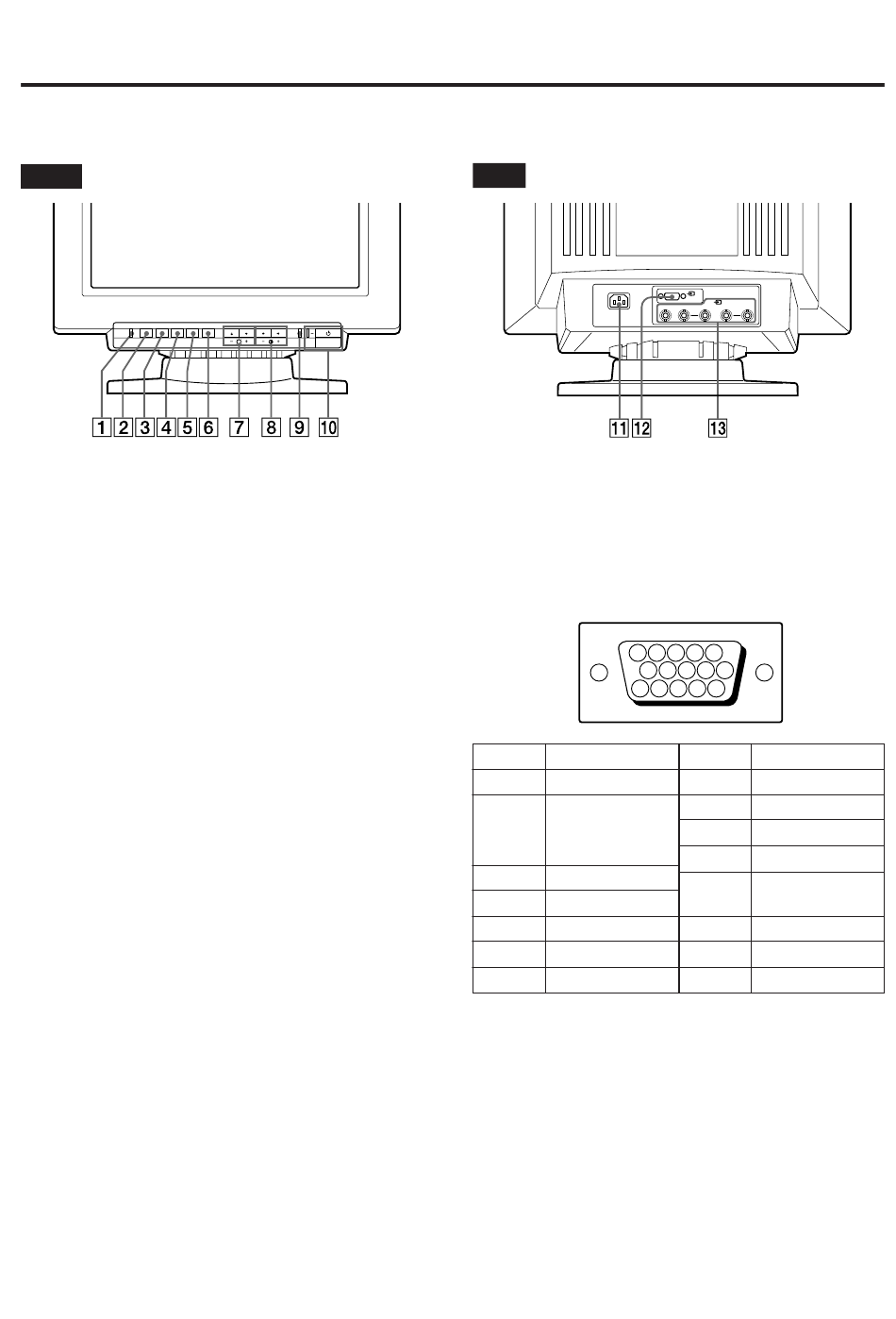 1 2 3 4 5 6 7 8 9 10

11 12 13