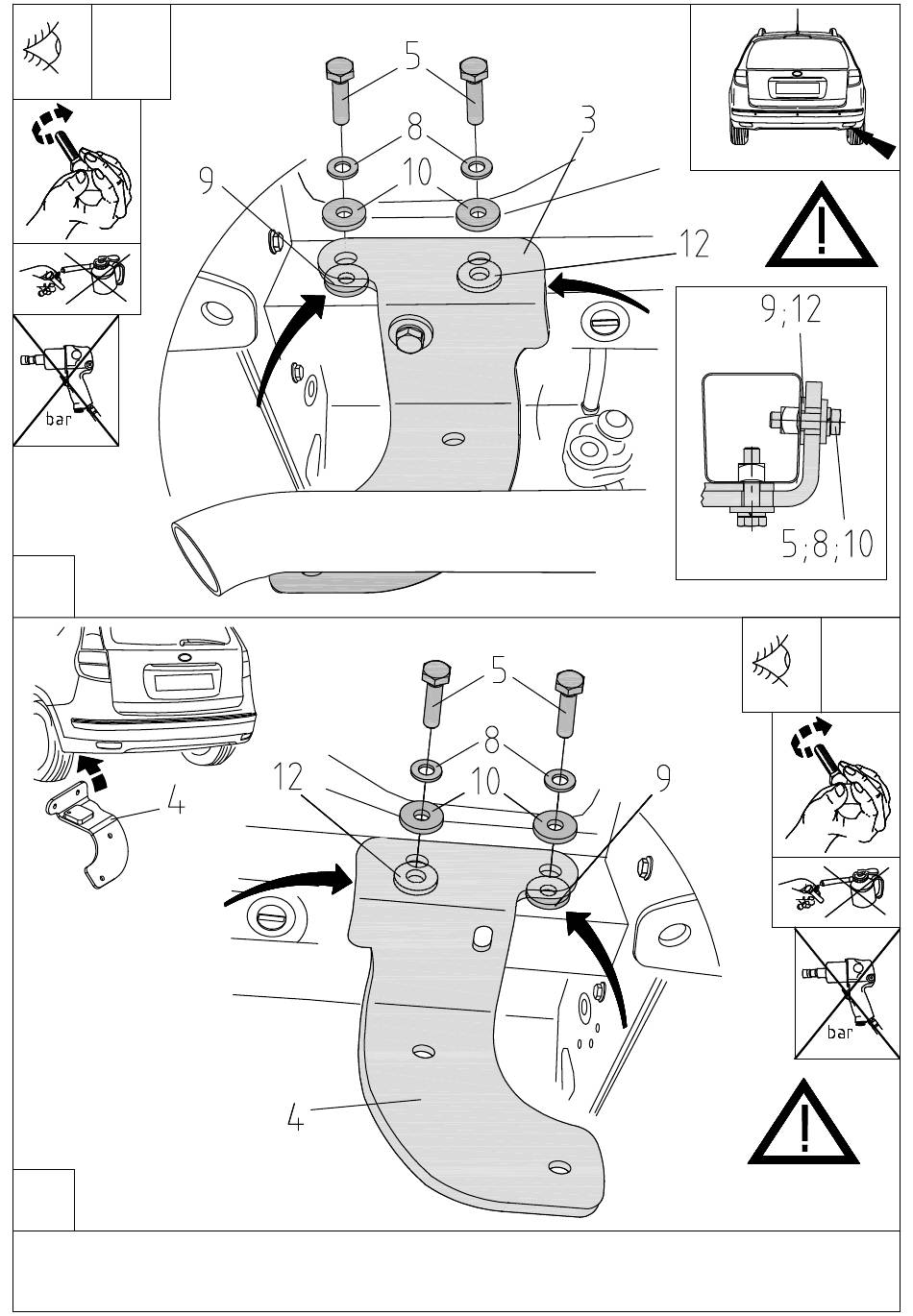 5
8
3
9
10
12
bar
9;12
5;8;10
5
8
12
10
9
4
bar
4