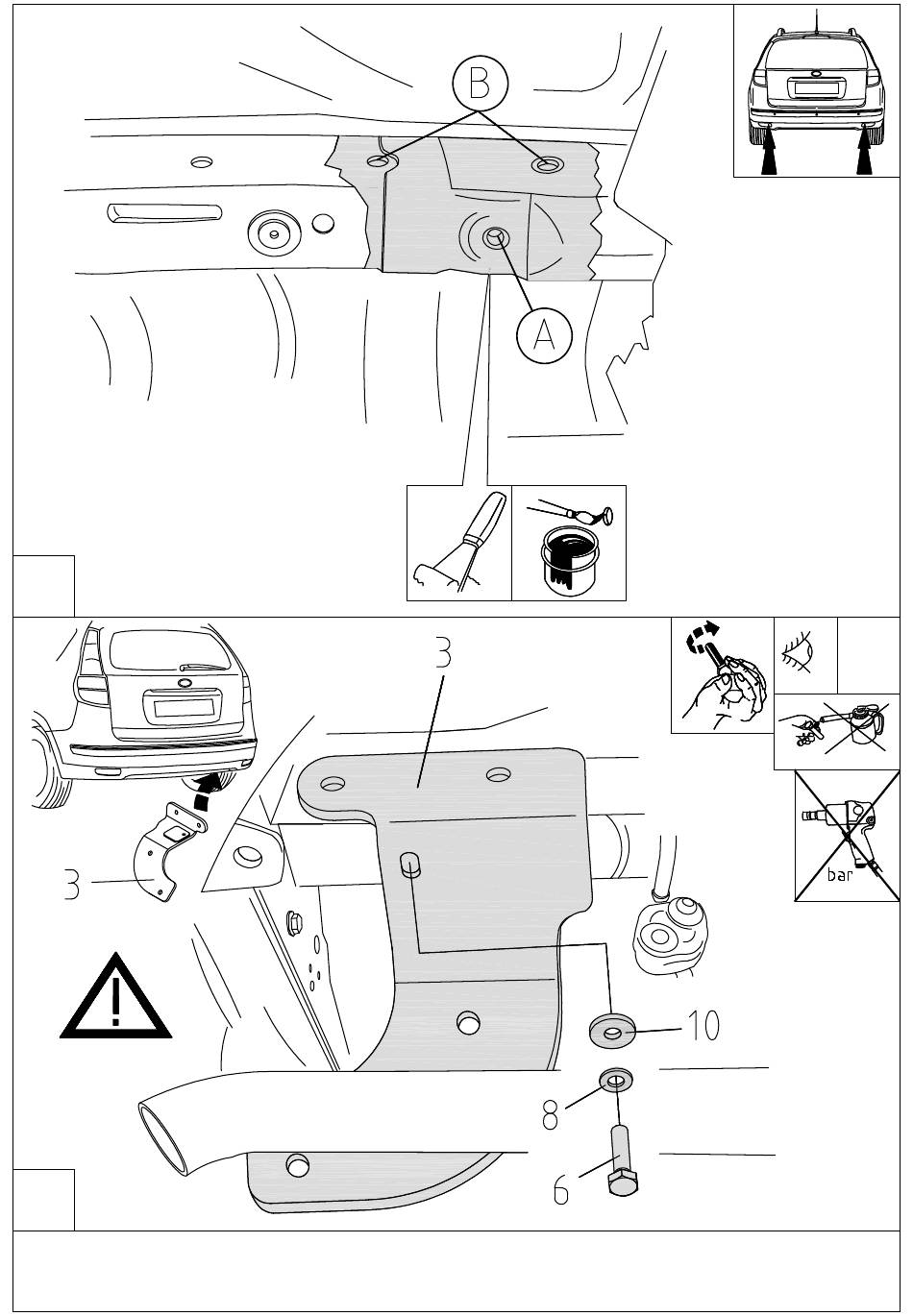 B

A

3

3

bar

10

8

6