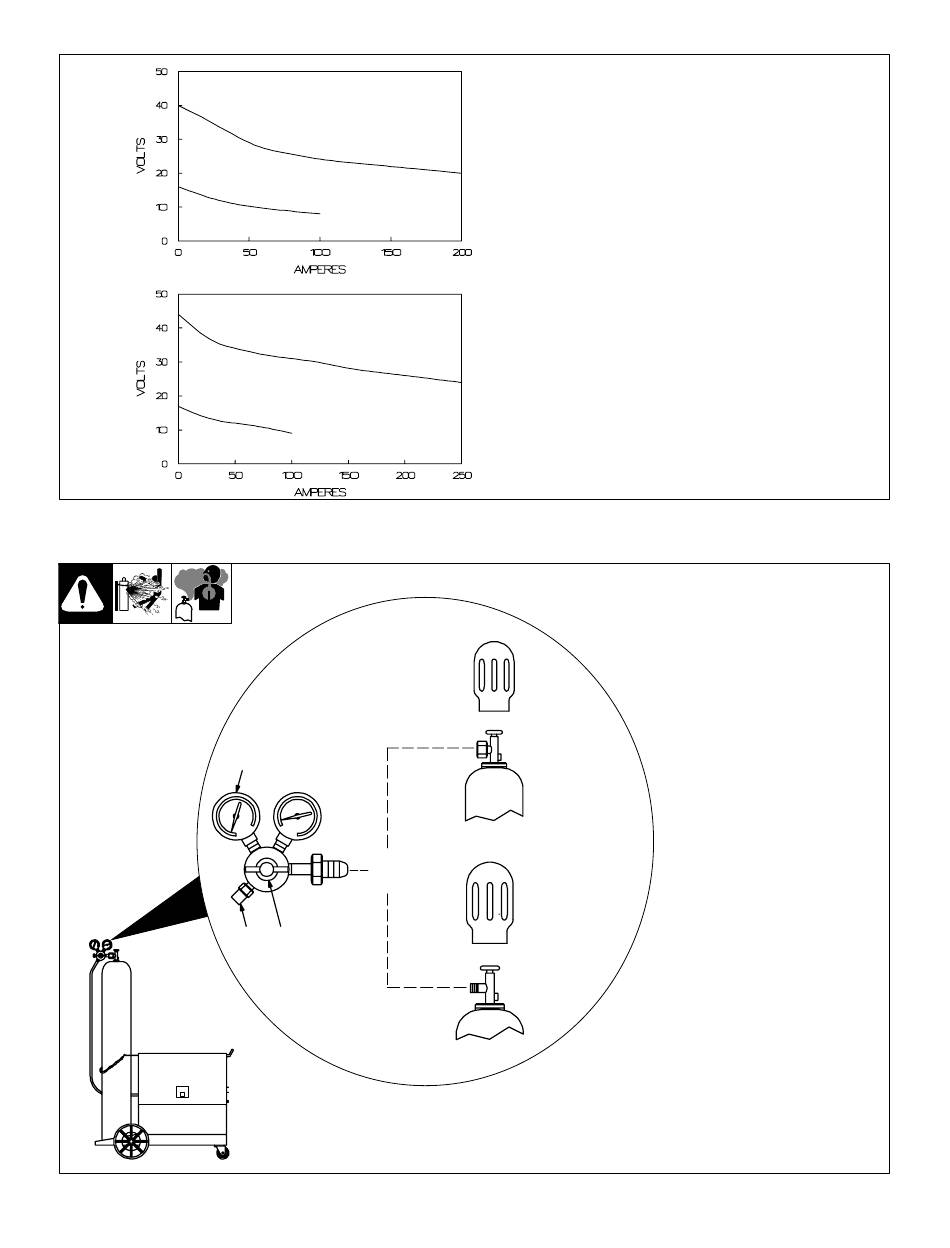 50
40
30
20
10
0
VOLTS
0 50 100 150 200
AMPERES

50
40
30
20
10
0
VOLTS
0 50 100 150 200 250
AMPERES