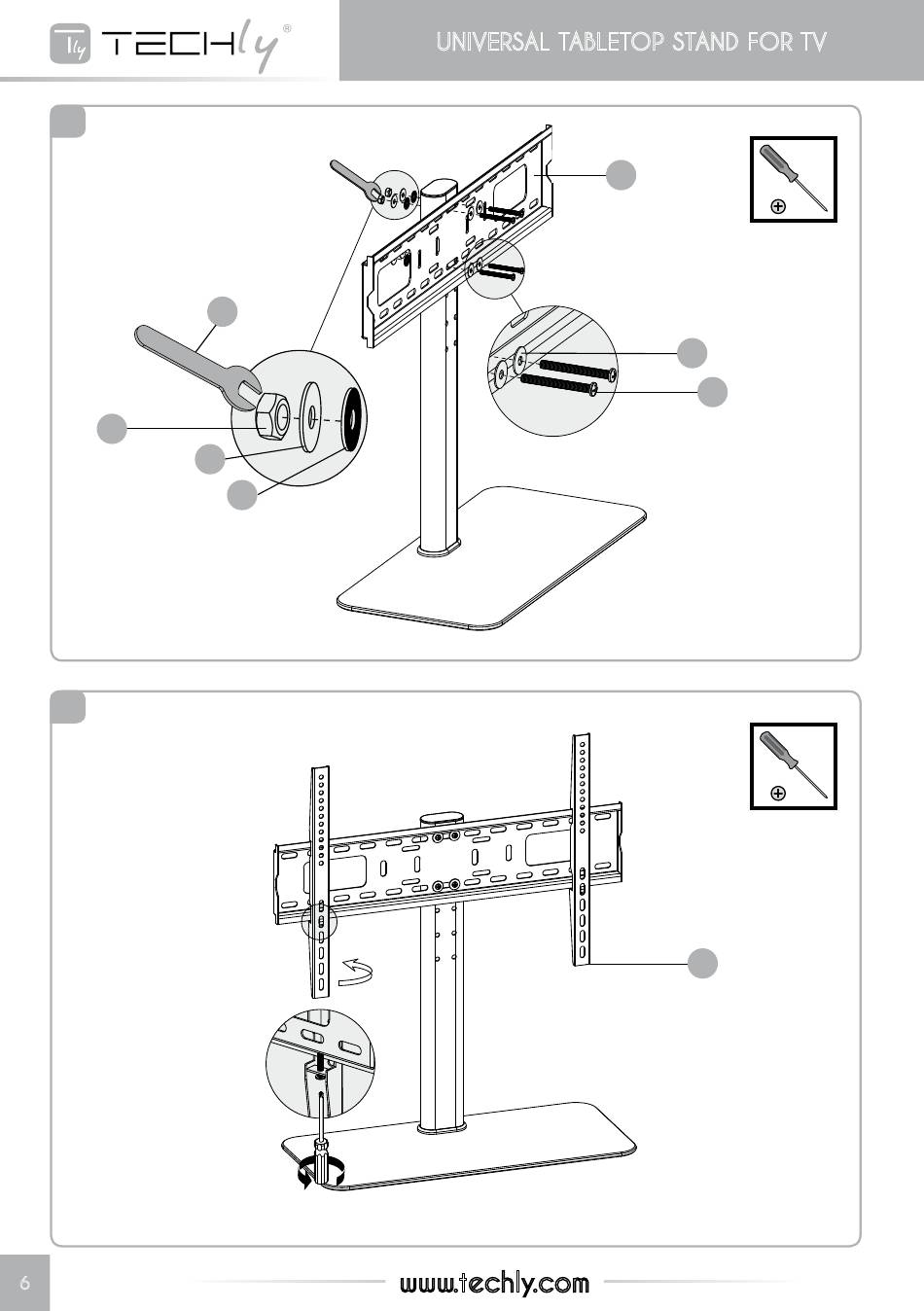 Tly TECHly®

UNIVERSAL TABLETOP STAND FOR TV

6

www.techly.com