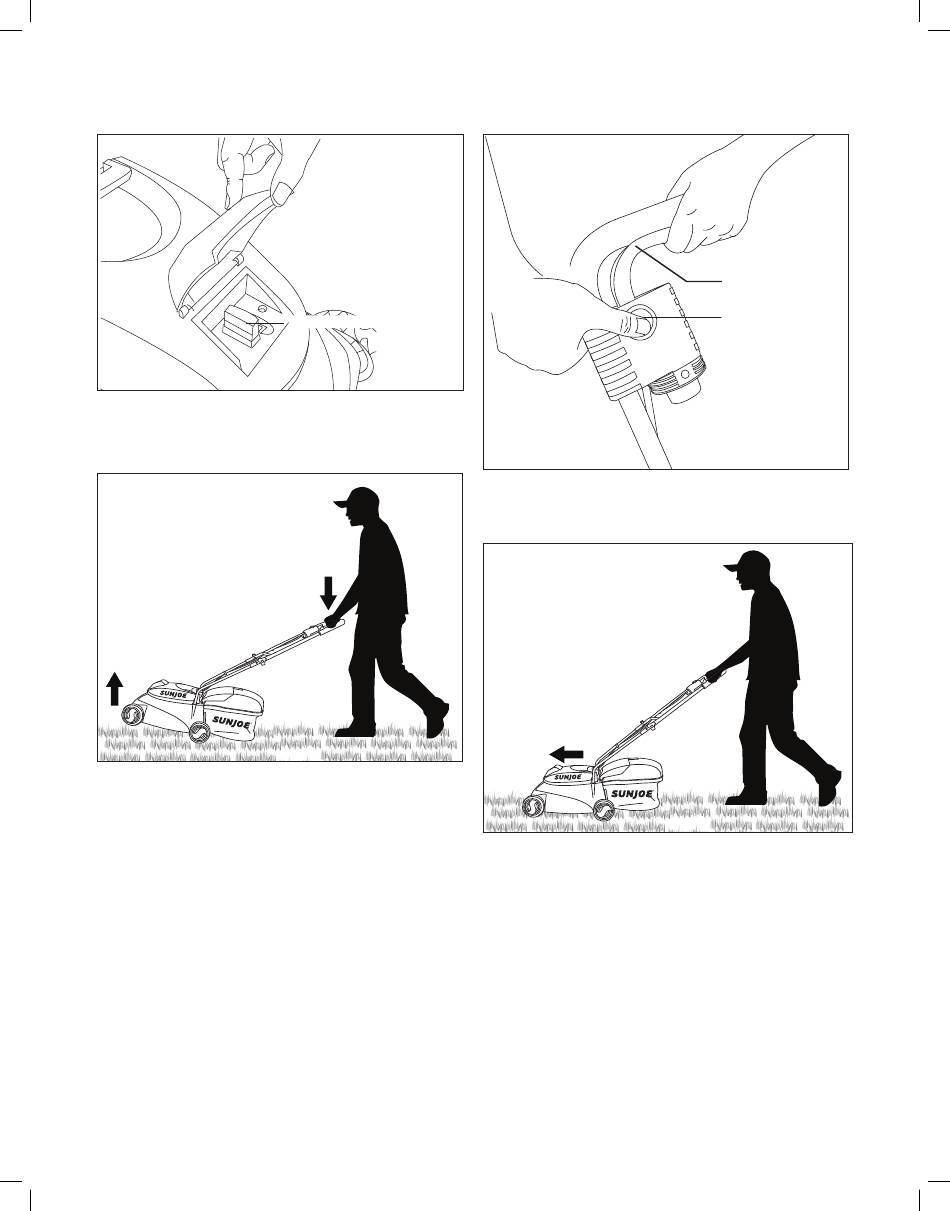 SUNJOE
SUNJOE
SUNJOE
SUNJOE