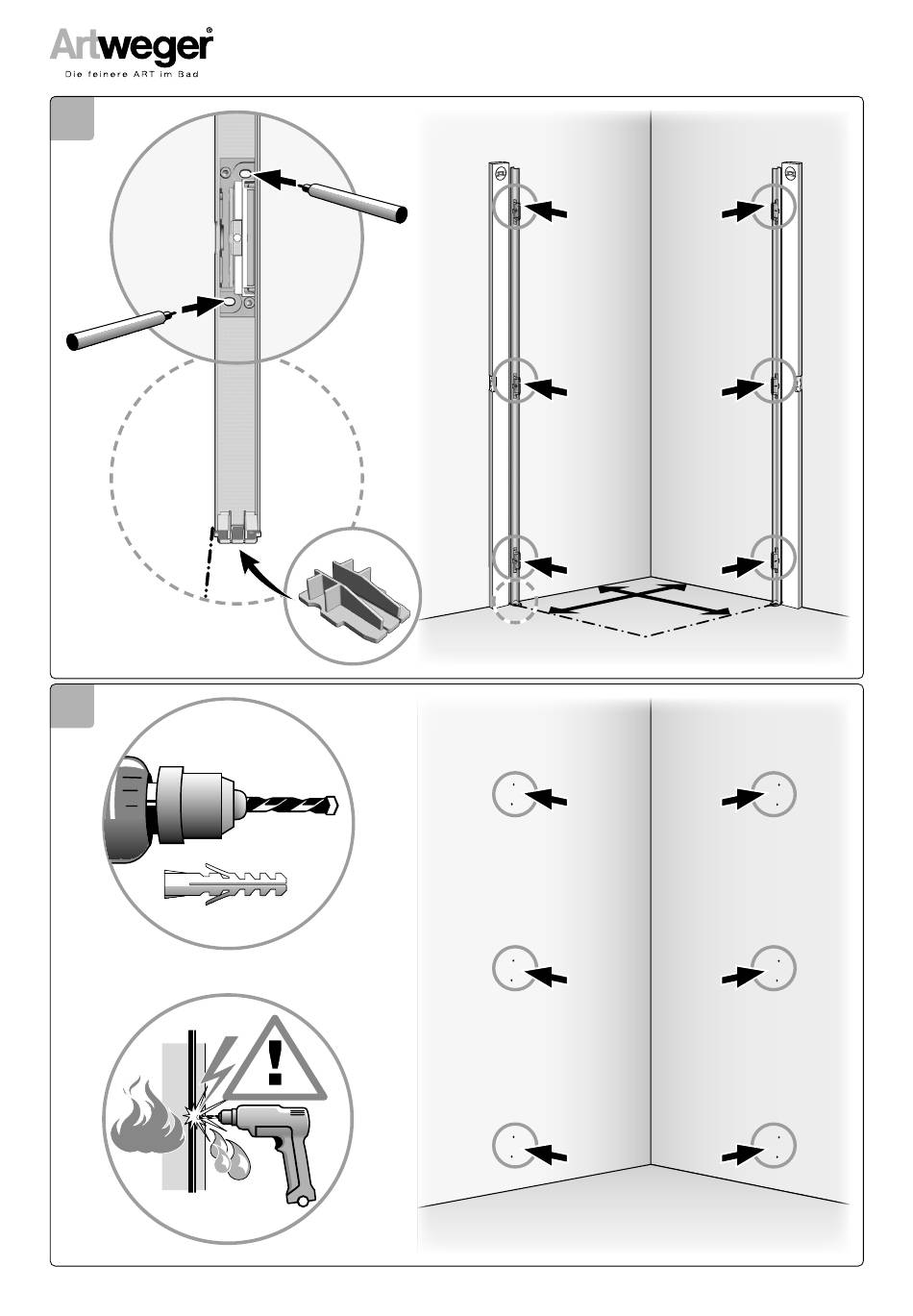 Artweger®
Die feinere ART im Bad