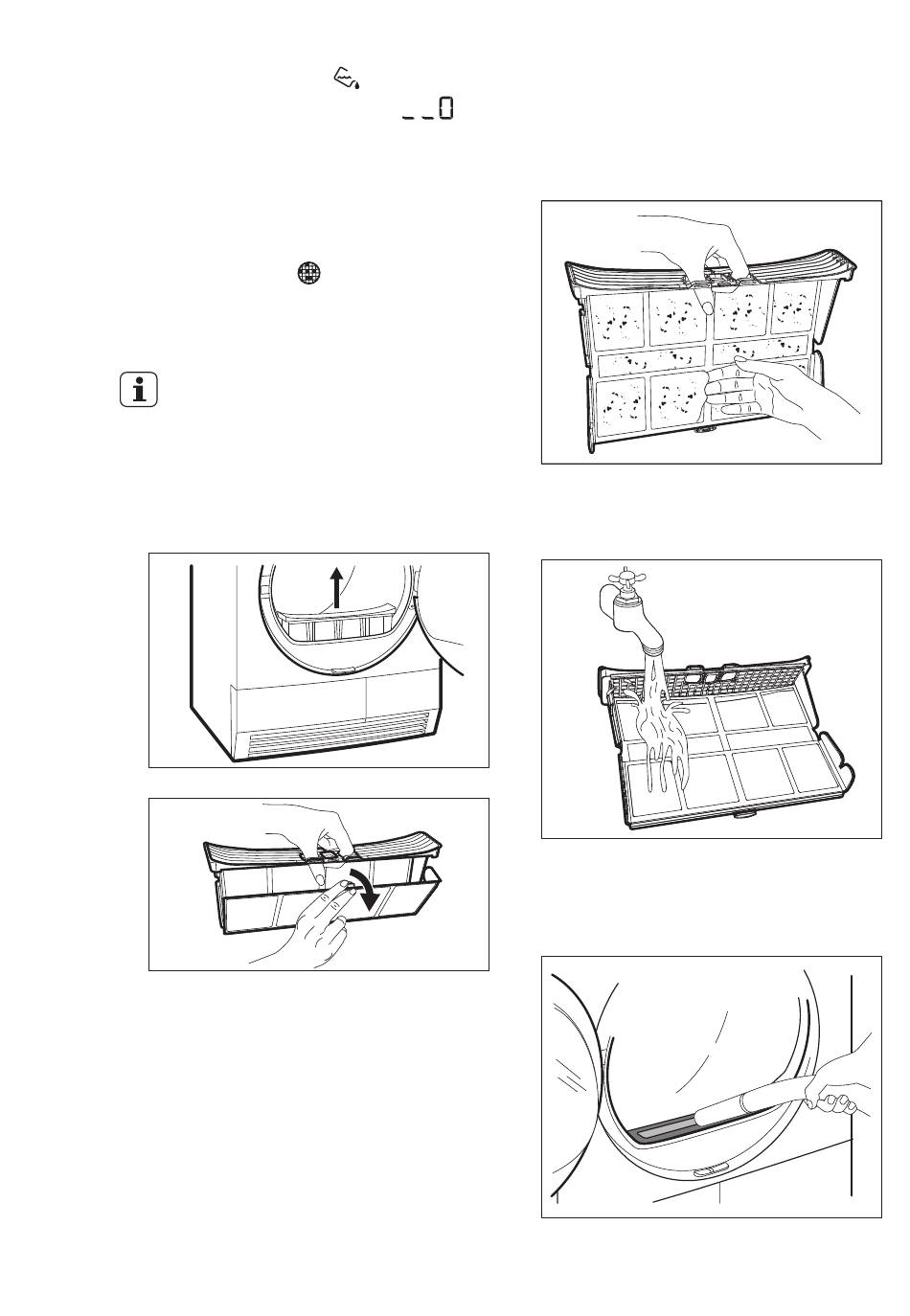 _ _ 0