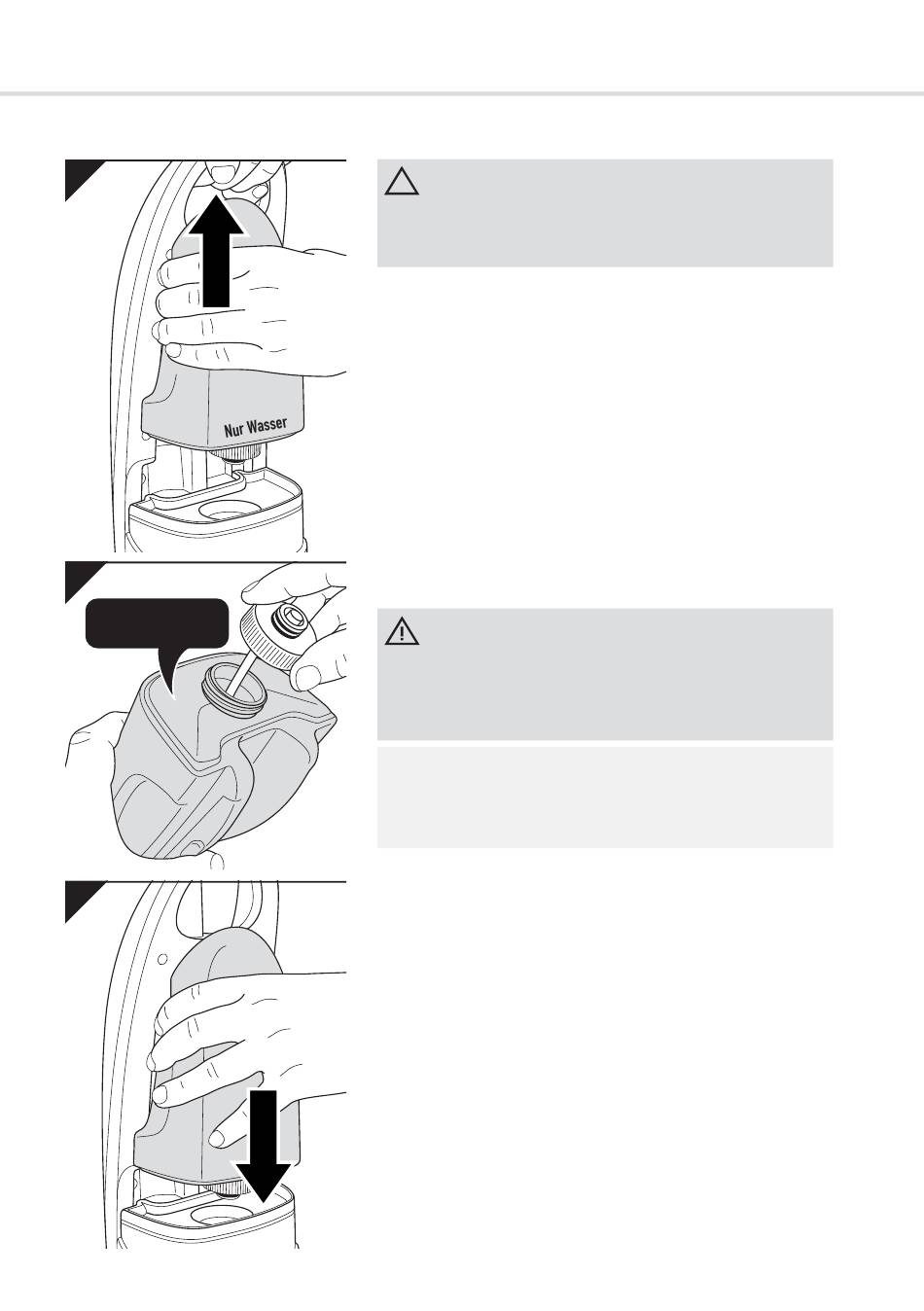 Nur Wasser