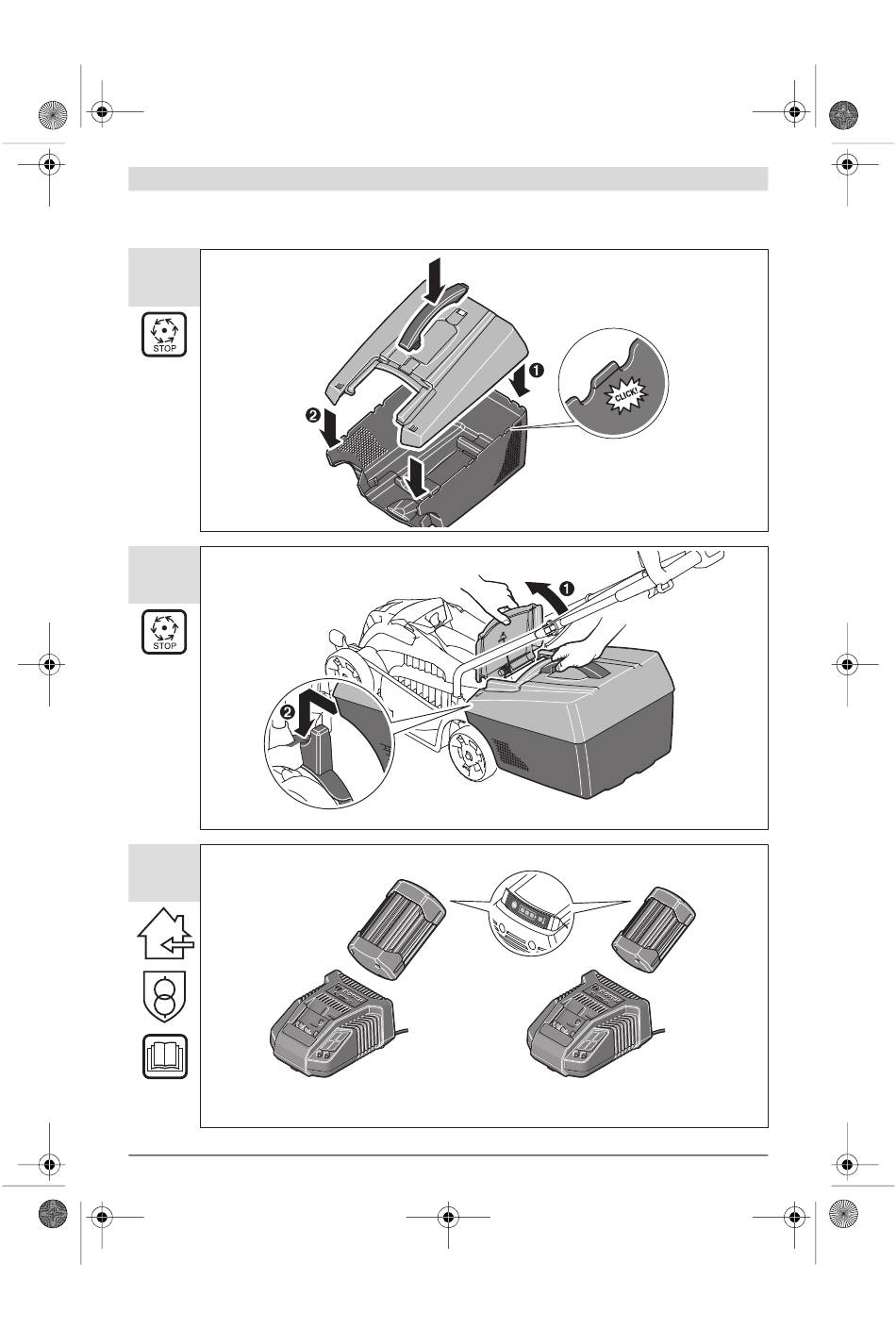 STOP

❶

CLICK!

❷

STOP

❶

❷