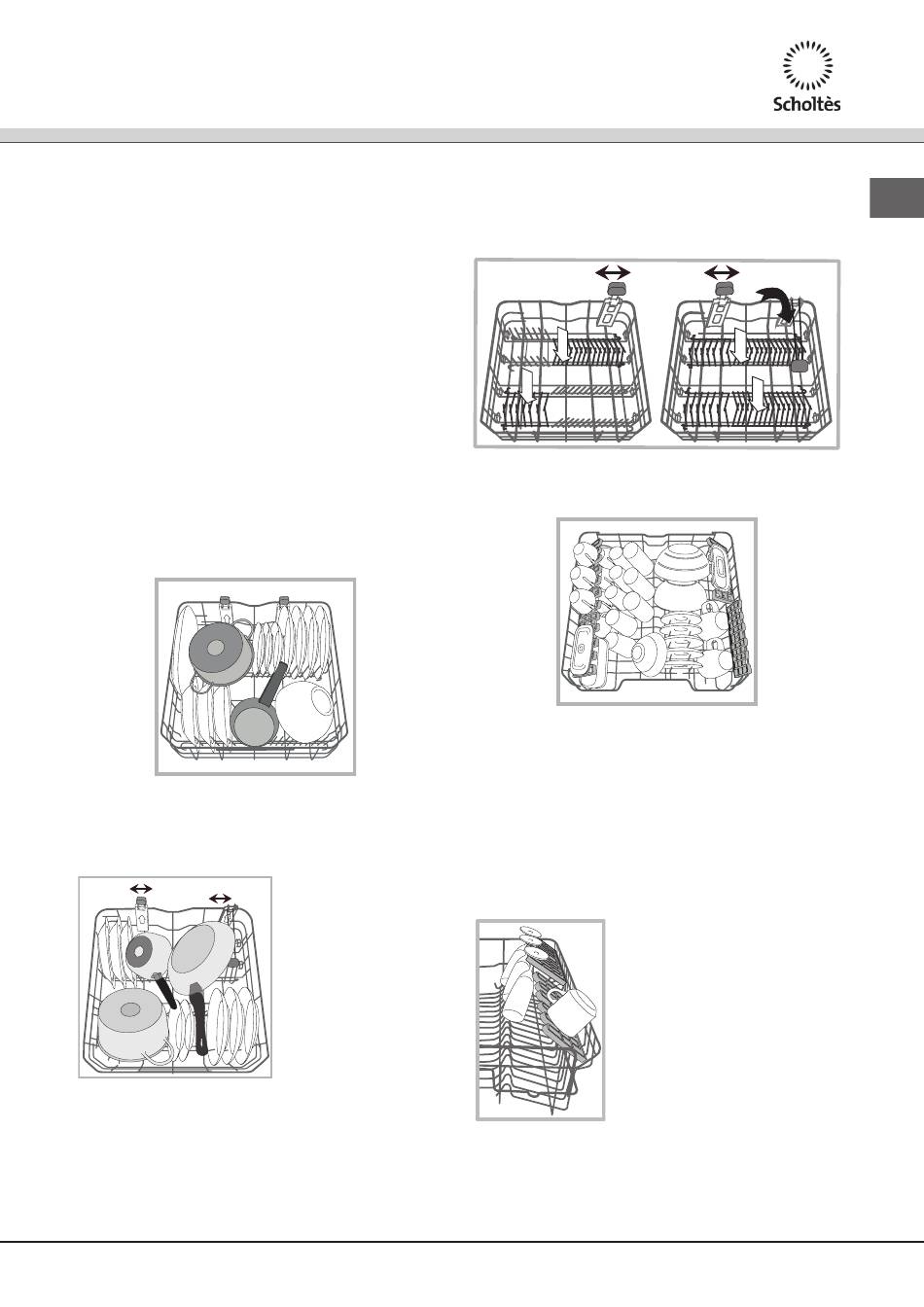 Scholtès